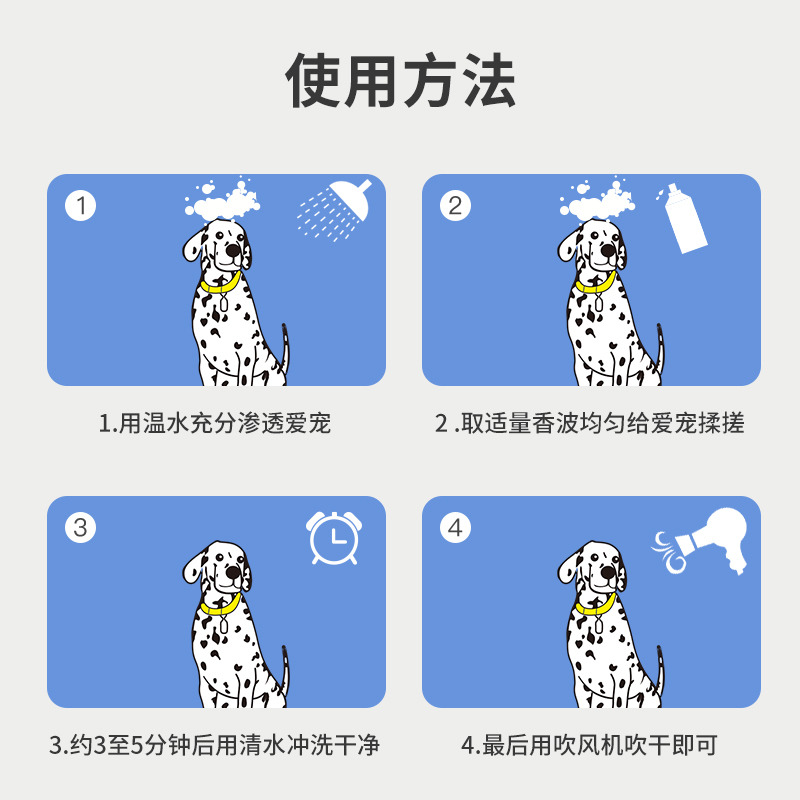 使用方法

1

1.用温水充分渗透爱宠

2

2 .取适量香波均匀给爱宠揉搓

3

3.约3至5分钟后用清水冲洗干净

4

4.最后用吹风机吹干即可