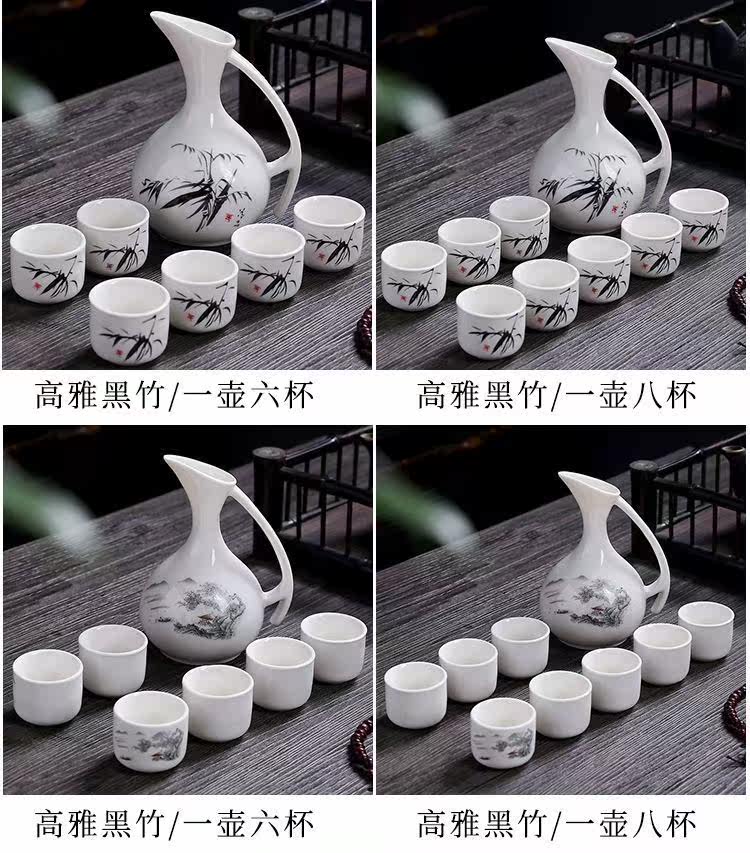 高雅黑竹/一壶六杯

高雅黑竹/一壶八杯

高雅黑竹/一壶六杯

高雅黑竹/一壶八杯