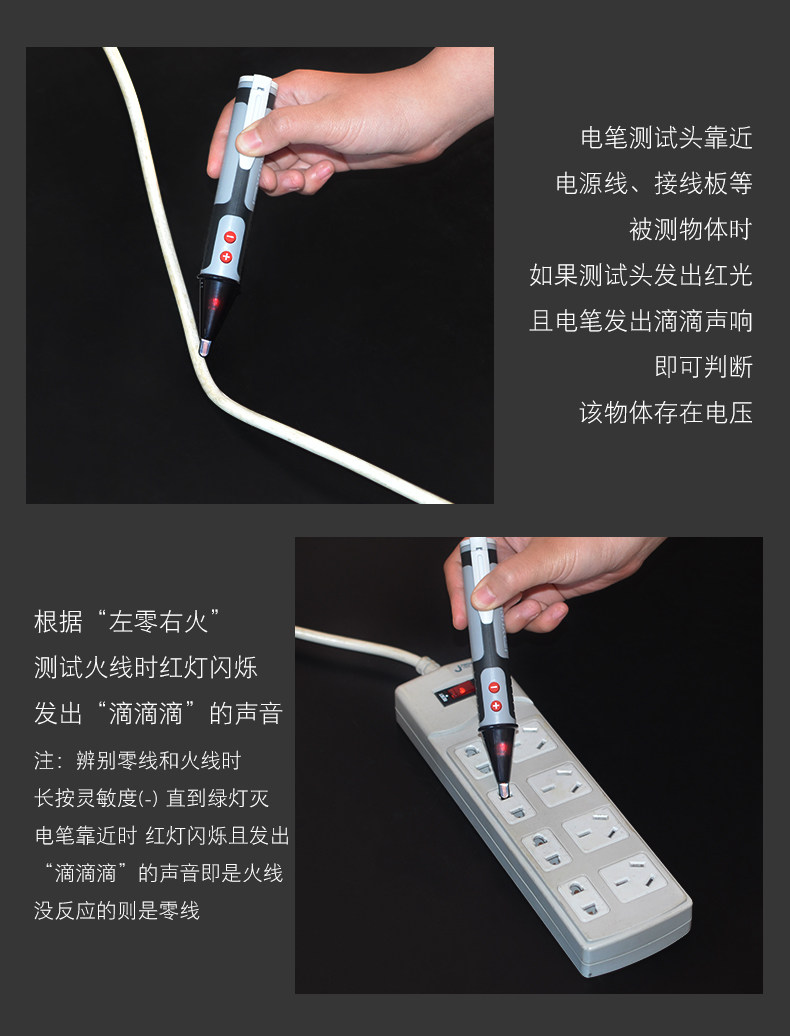 电笔测试头靠近
电源线、接线板等
被测物体时
如果测试头发出红光
且电笔发出滴滴声响
即可判断
该物体存在电压

根据“左零右火”
测试火线时红灯闪烁
发出“滴滴滴”的声音

注：辨别零线和火线时
长按灵敏度(-) 直到绿灯灭
电笔靠近时 红灯闪烁且发出
“滴滴滴”的声音即是火线
没反应的则是零线