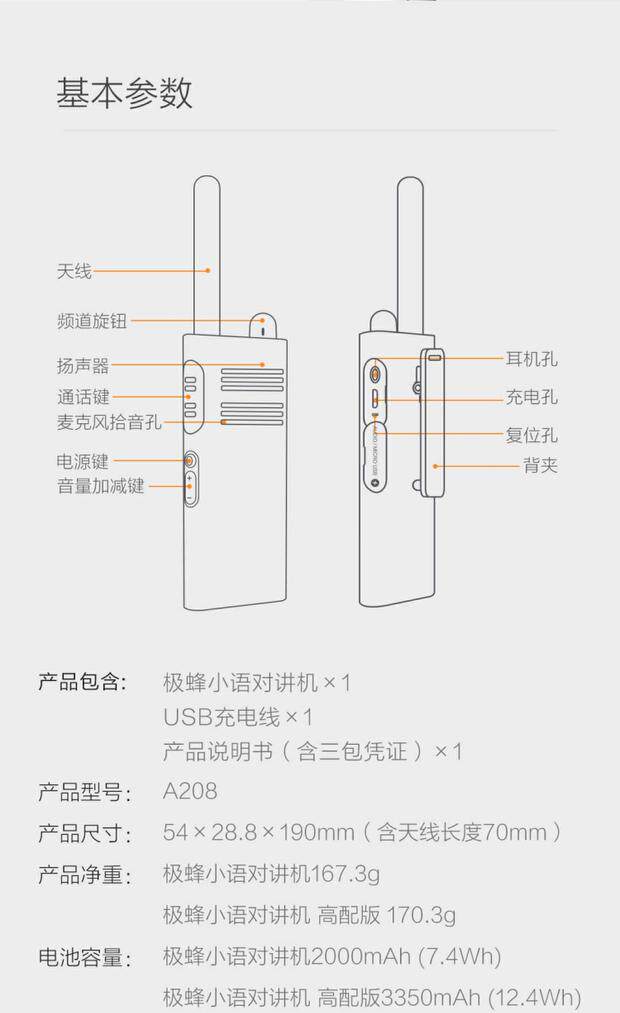 基本参数

天线
频道旋钮
扬声器
通话键
麦克风拾音孔
电源键
音量加减键

耳机孔
充电孔
复位孔
背夹

产品包含: 极蜂小语对讲机 × 1
USB充电线 × 1
产品说明书（含三包凭证）× 1

产品型号: A208

产品尺寸: 54 × 28.8 × 190mm（含天线长度70mm）

产品净重: 极蜂小语对讲机167.3g
极蜂小语对讲机 高配版 170.3g

电池容量: 极蜂小语对讲机2000mAh (7.4Wh)
极蜂小语对讲机 高配版3350mAh (12.4Wh)