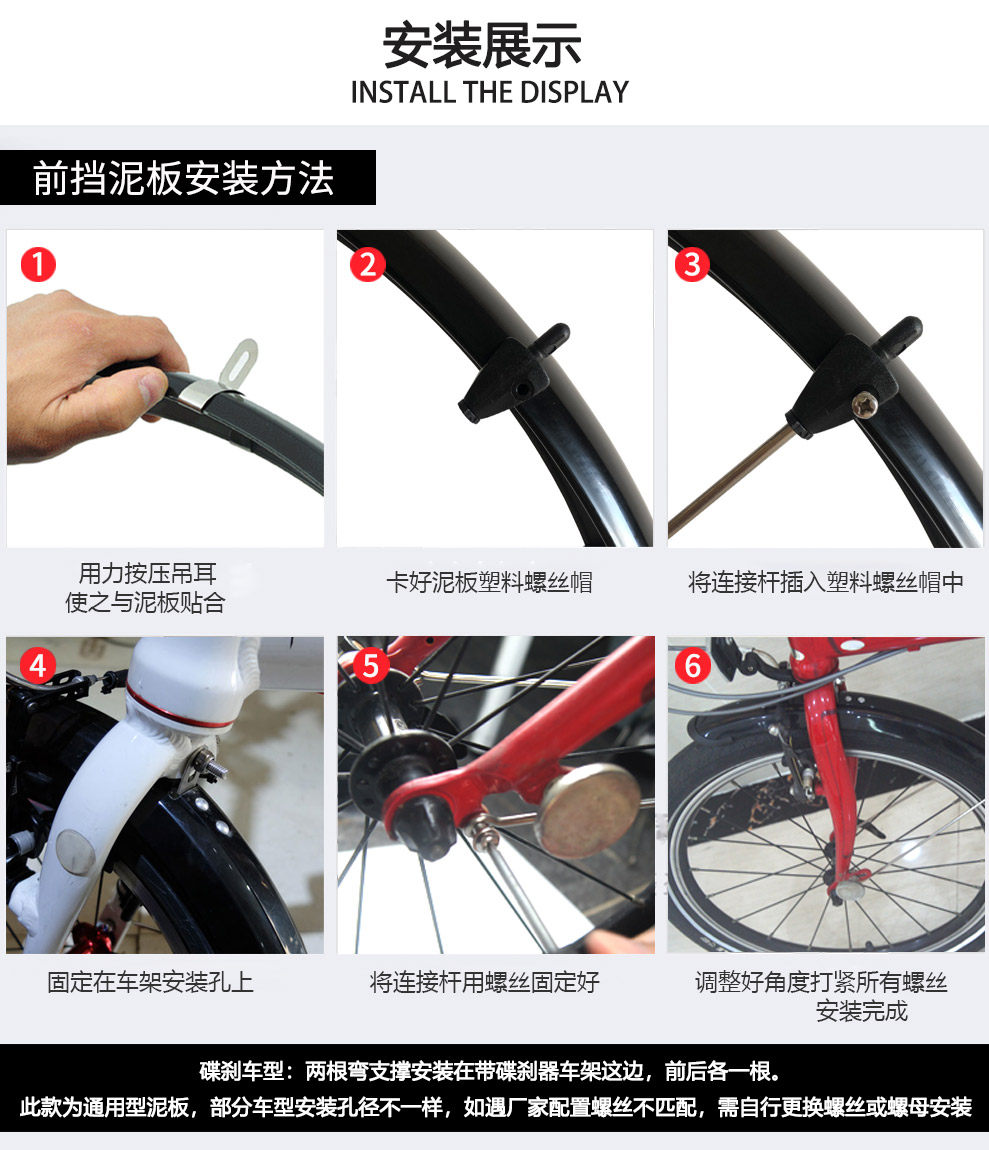 安装展示
INSTALL THE DISPLAY

前挡泥板安装方法

1

用力按压吊耳
使之与泥板贴合

2

卡好泥板塑料螺丝帽

3

将连接杆插入塑料螺丝帽中

4

固定在车架安装孔上

5

将连接杆用螺丝固定好

6

调整好角度打紧所有螺丝
安装完成

碟刹车型：两根弯支撑安装在带碟刹器车架这边，前后各一根。
此款为通用型泥板，部分车型安装孔径不一样，如遇厂家配置螺丝不匹配，需自行更换螺丝或螺母安装