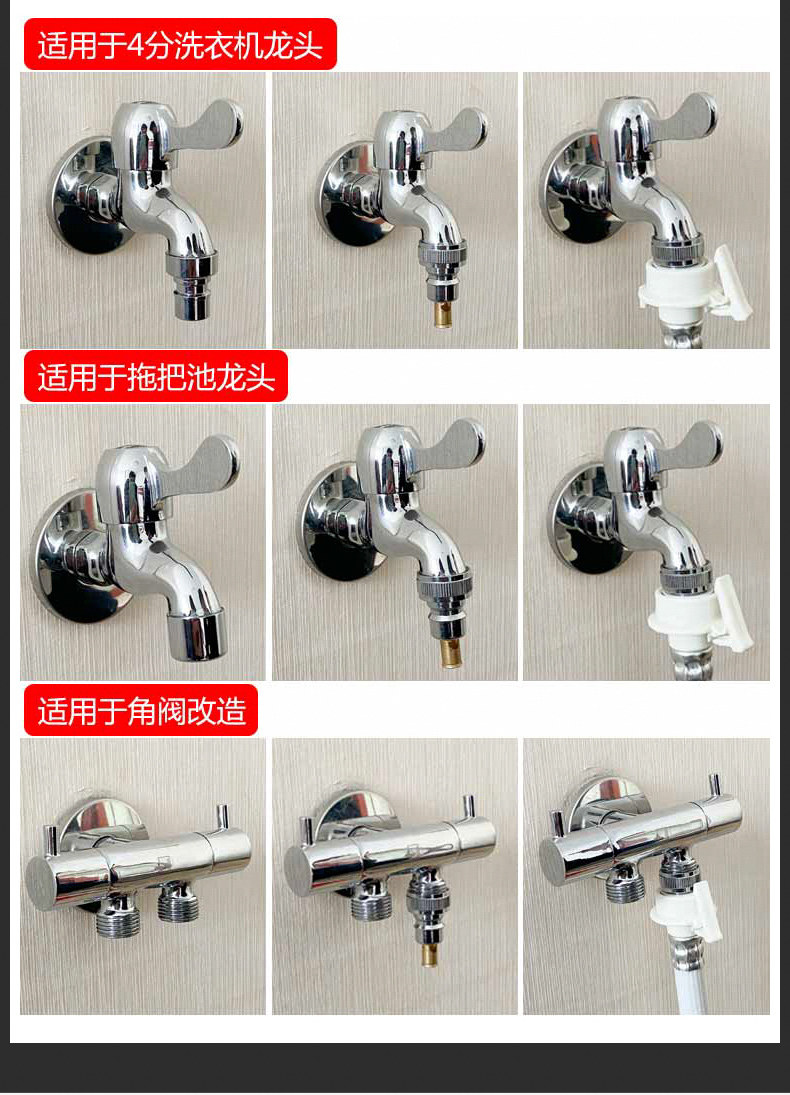 适用于4分洗衣机龙头

适用于拖把池龙头

适用于角阀改造