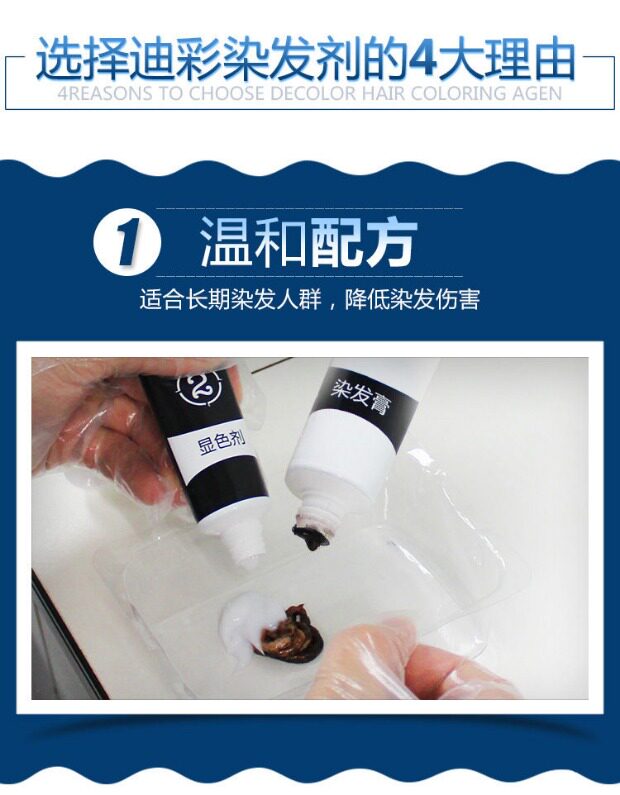 选择迪彩染发剂的4大理由
4REASONS TO CHOOSE DECOLOR HAIR COLORING AGEN

1 温和配方
适合长期染发人群，降低染发伤害

2
显色剂
染发膏