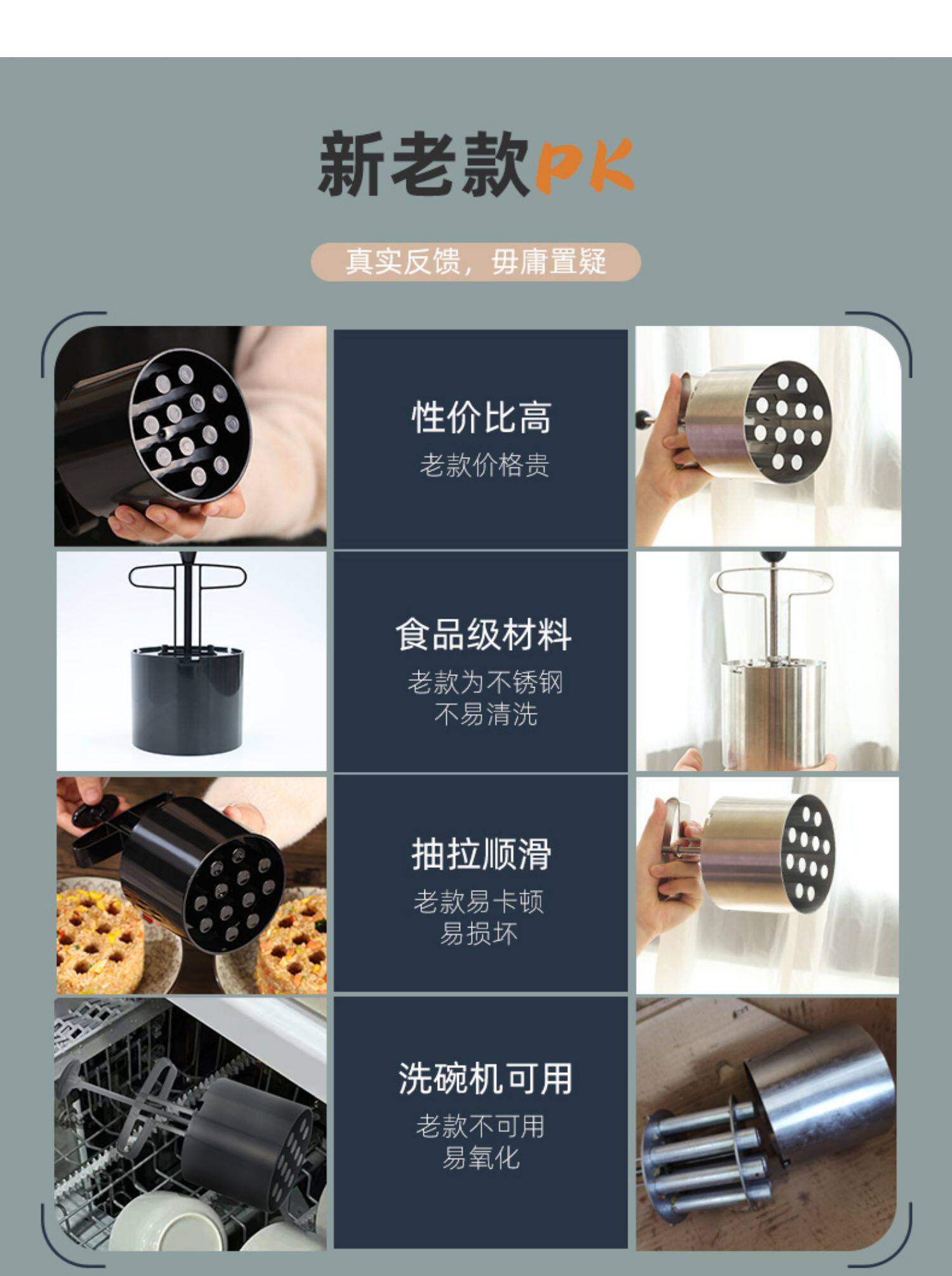 新老款PK

真实反馈，毋庸置疑

性价比高
老款价格贵

食品级材料
老款为不锈钢
不易清洗

抽拉顺滑
老款易卡顿
易损坏

洗碗机可用
老款不可用
易氧化