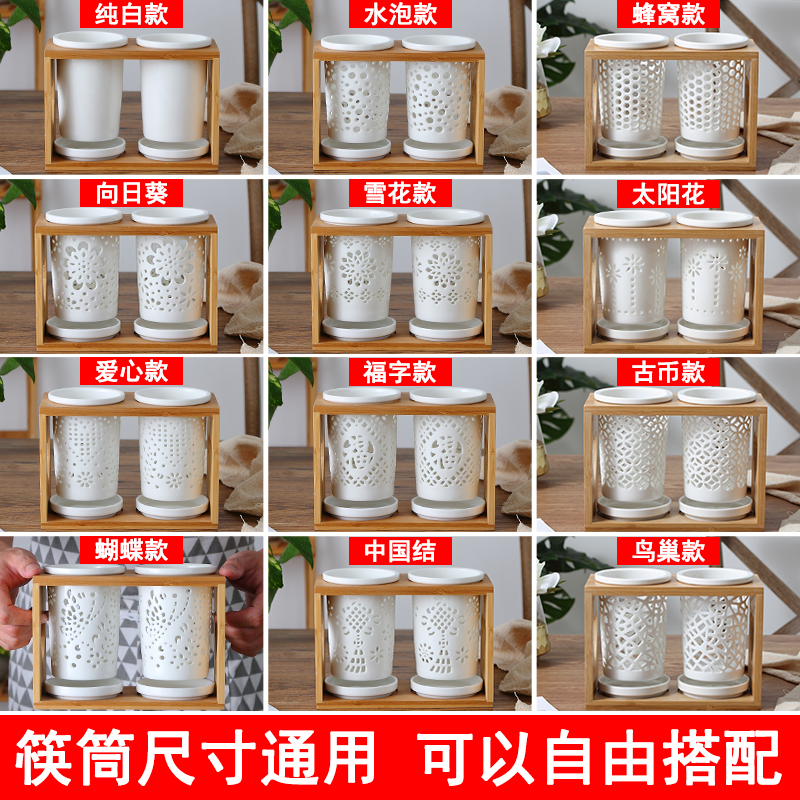 纯白款

水泡款

蜂窝款

向日葵

雪花款

太阳花

爱心款

福字款

古币款

蝴蝶款

中国结

鸟巢款

筷筒尺寸通用 可以自由搭配