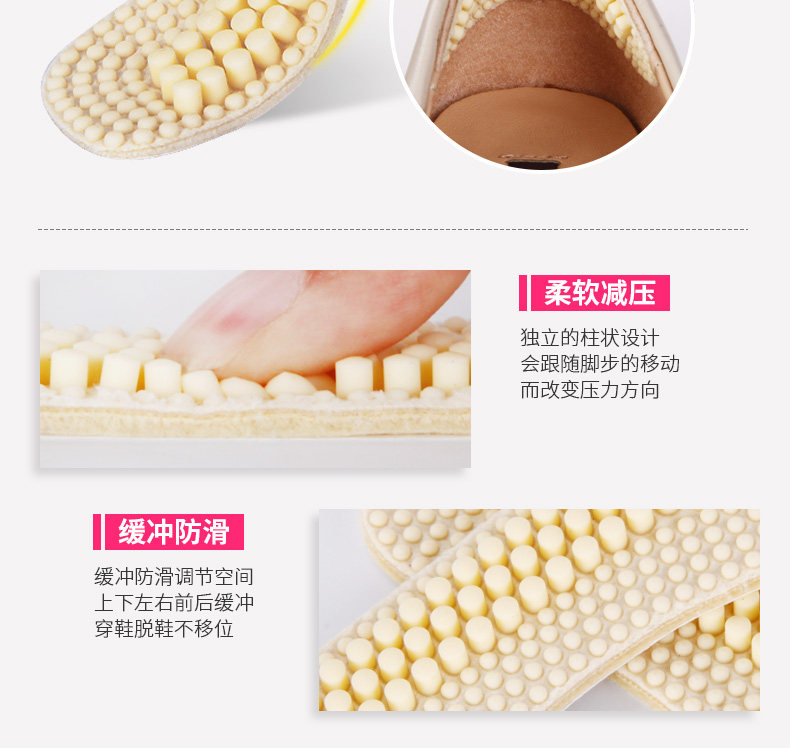 柔软减压

独立的柱状设计
会跟随脚步的移动
而改变压力方向

缓冲防滑

缓冲防滑调节空间
上下左右前后缓冲
穿鞋脱鞋不移位