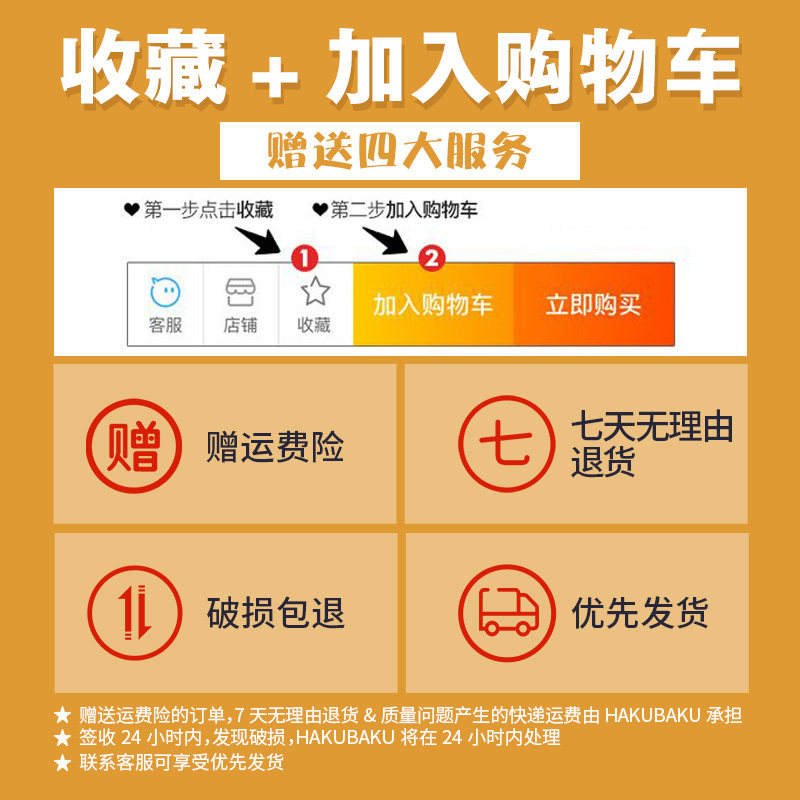 收藏 + 加入购物车

赠送四大服务

❤第一步点击收藏 ❤第二步加入购物车

1 2

客服 店铺 收藏 加入购物车 立即购买

赠 赠运费险

七 七天无理由退货

破损包退

优先发货

★ 赠送运费险的订单,7 天无理由退货 & 质量问题产生的快递运费由 HAKUBAKU 承担
★ 签收 24 小时内,发现破损,HAKUBAKU 将在 24 小时内处理
★ 联系客服可享受优先发货