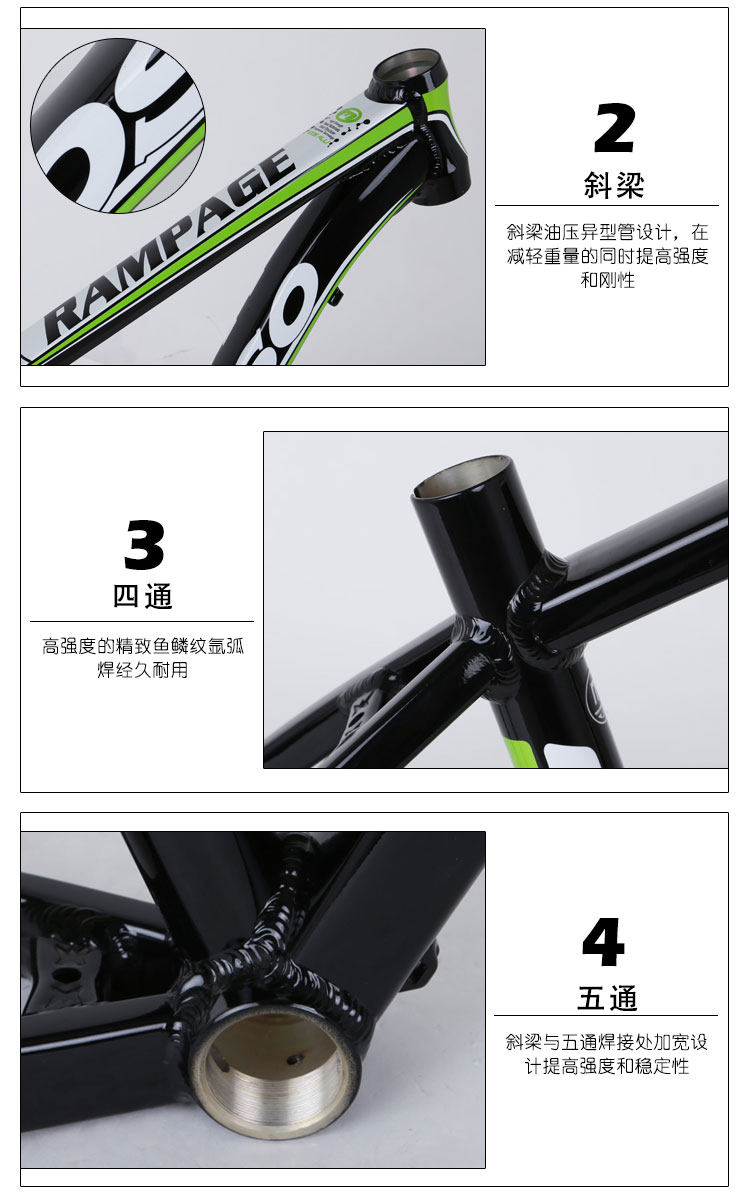 RAMPAGE

2
斜梁
斜梁油压异型管设计，在减轻重量的同时提高强度和刚性

3
四通
高强度的精致鱼鳞纹氩弧焊经久耐用

4
五通
斜梁与五通焊接处加宽设计提高强度和稳定性