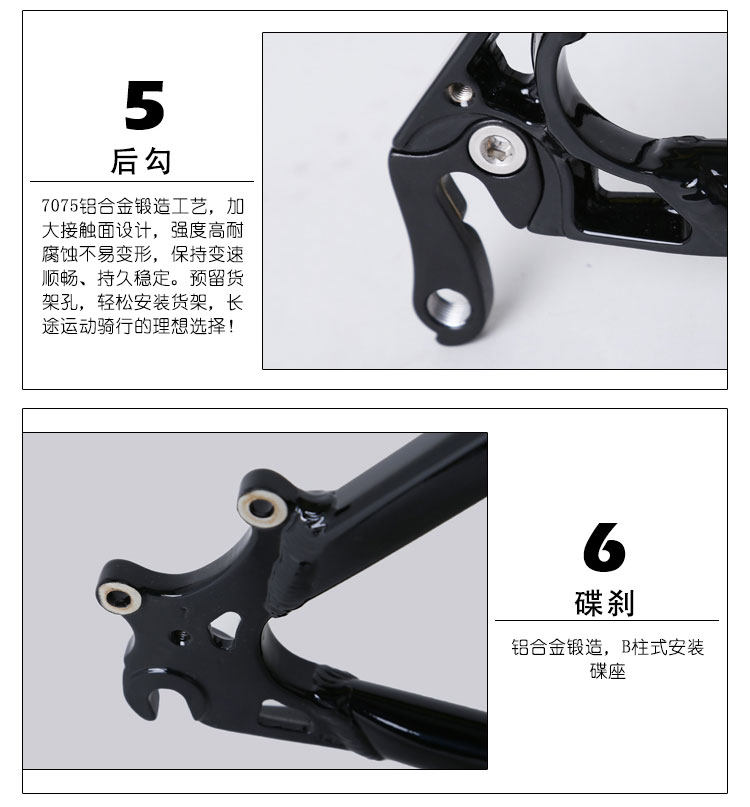 5

后勾

7075铝合金锻造工艺，加大接触面设计，强度高耐腐蚀不易变形，保持变速顺畅、持久稳定。预留货架孔，轻松安装货架，长途运动骑行的理想选择！

6

碟刹

铝合金锻造，B柱式安装碟座