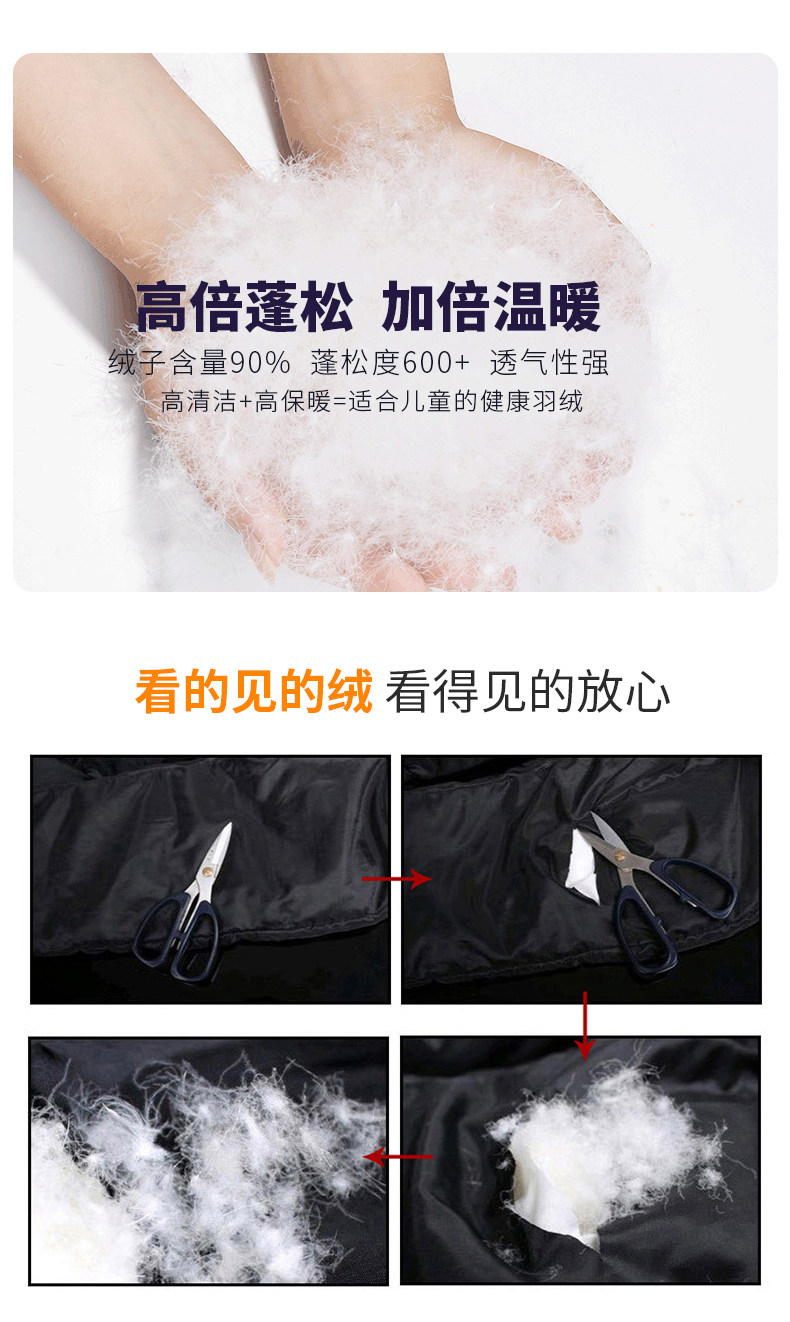 高倍蓬松 加倍温暖

绒子含量90% 蓬松度600+ 透气性强

高清洁+高保暖=适合儿童的健康羽绒

看的见的绒 看得见的放心