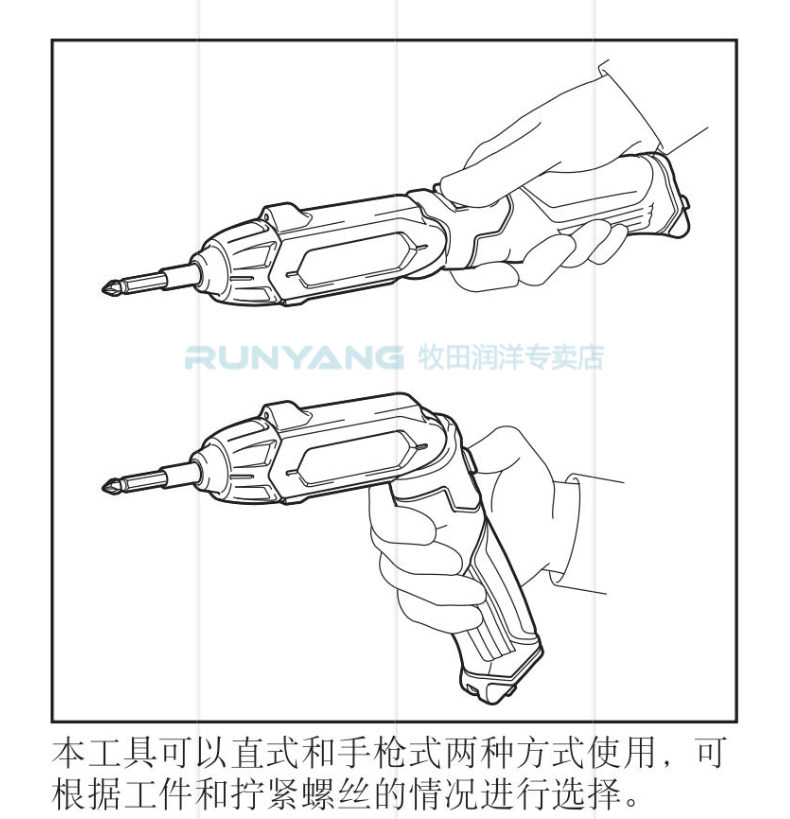 RUNYANG 牧田润洋专卖店

本工具可以直式和手枪式两种方式使用，可根据工件和拧紧螺丝的情况进行选择。