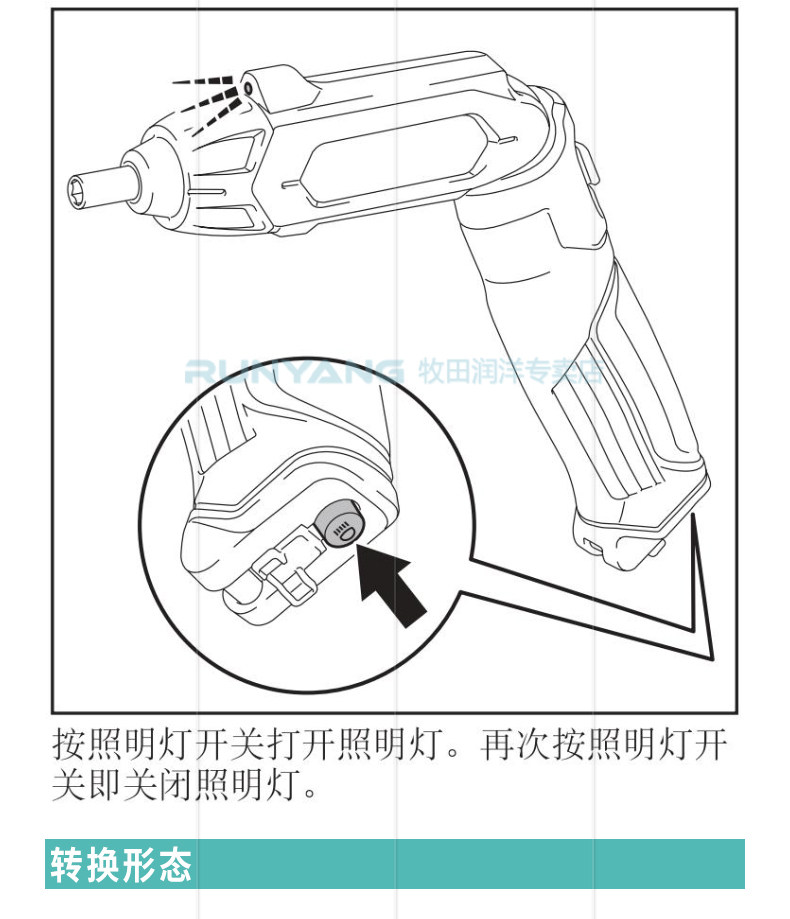 RUNYANG 牧田润洋专卖店

按照明灯开关打开照明灯。再次按照明灯开关即关闭照明灯。

转换形态