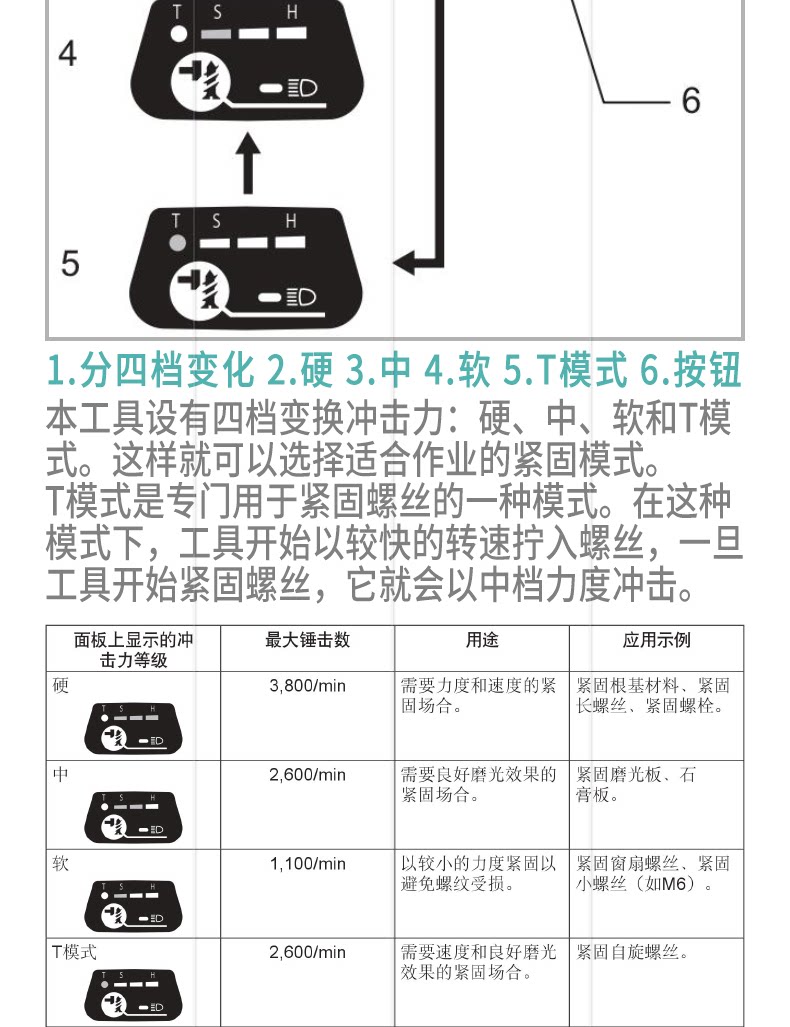 T S H
4
6
T S H
5

1.分四档变化 2.硬 3.中 4.软 5.T模式 6.按钮

本工具设有四档变换冲击力：硬、中、软和T模式。这样就可以选择适合作业的紧固模式。
T模式是专门用于紧固螺丝的一种模式。在这种模式下，工具开始以较快的转速拧入螺丝，一旦工具开始紧固螺丝，它就会以中档力度冲击。

| 面板上显示的冲击力等级 | 最大锤击数 | 用途 | 应用示例 |
|---|---|---|---|
| 硬 T S H | 3,800/min | 需要力度和速度的紧固场合。 | 紧固根基材料、紧固长螺丝、紧固螺栓。 |
| 中 T S H | 2,600/min | 需要良好磨光效果的紧固场合。 | 紧固磨光板、石膏板。 |
| 软 T S H | 1,100/min | 以较小的力度紧固以避免螺纹受损。 | 紧固窗扇螺丝、紧固小螺丝（如M6）。 |
| T模式 T S H | 2,600/min | 需要速度和良好磨光效果的紧固场合。 | 紧固自旋螺丝。 |