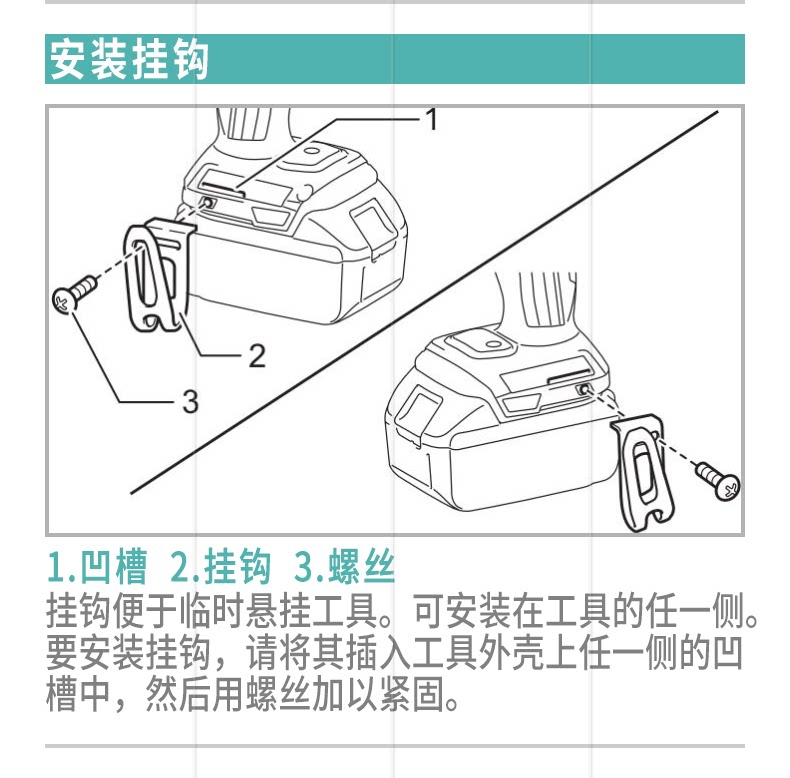 安装挂钩

1

2

3

1.凹槽 2.挂钩 3.螺丝
挂钩便于临时悬挂工具。可安装在工具的任一侧。要安装挂钩，请将其插入工具外壳上任一侧的凹槽中，然后用螺丝加以紧固。