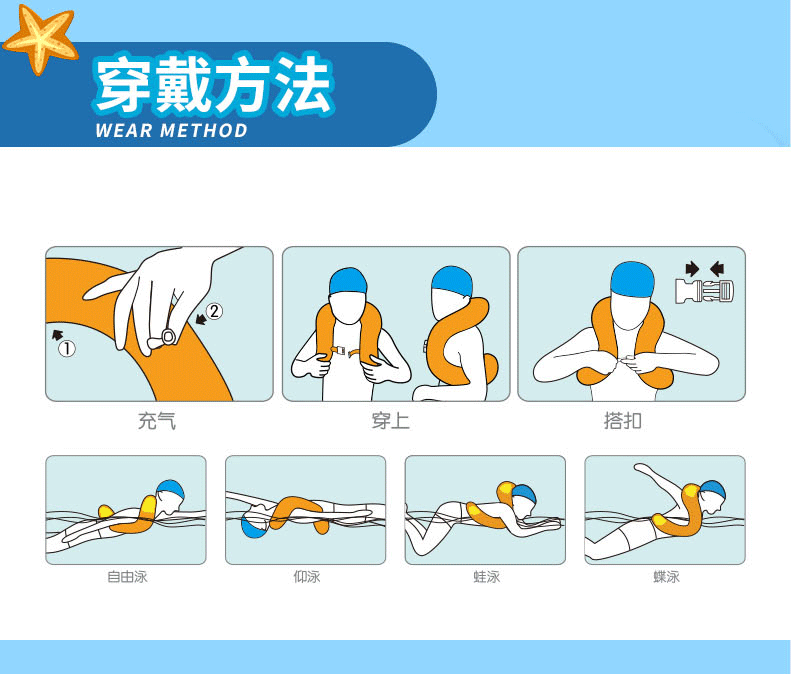 穿戴方法
WEAR METHOD

①
②

充气

穿上

搭扣

自由泳

仰泳

蛙泳

蝶泳