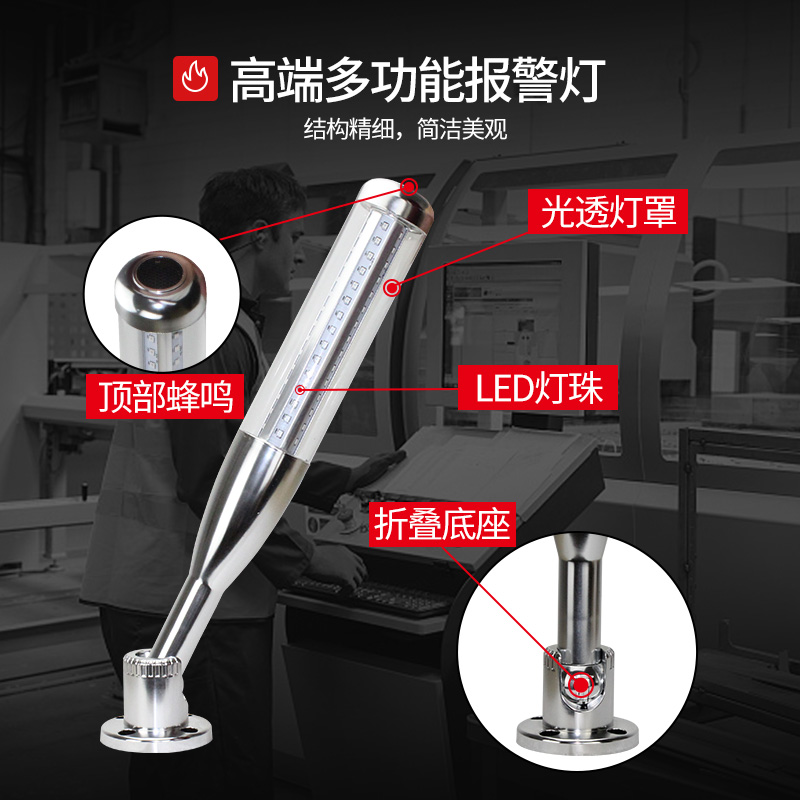 高端多功能报警灯
结构精细，简洁美观

光透灯罩

顶部蜂鸣

LED灯珠

折叠底座