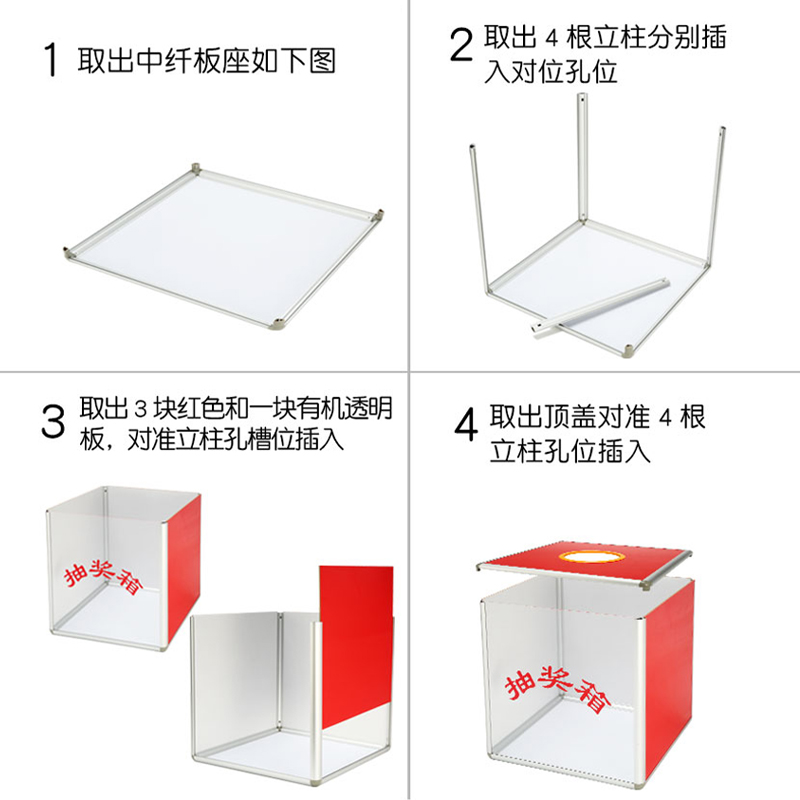 1 取出中纤板座如下图

2 取出 4 根立柱分别插入对位孔位

3 取出 3 块红色和一块有机透明板，对准立柱孔槽位插入

抽奖箱

4 取出顶盖对准 4 根立柱孔位插入

抽奖箱