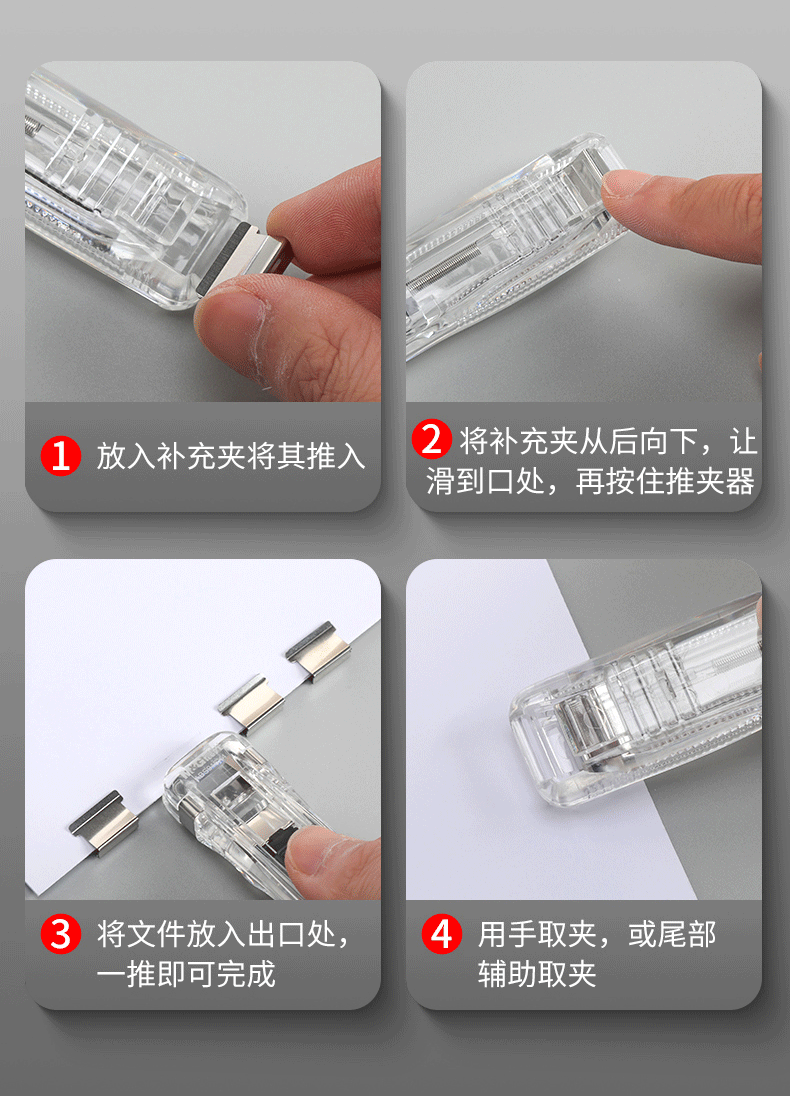 1 放入补充夹将其推入

2 将补充夹从后向下，让滑到口处，再按住推夹器

3 将文件放入出口处，一推即可完成

4 用手取夹，或尾部辅助取夹