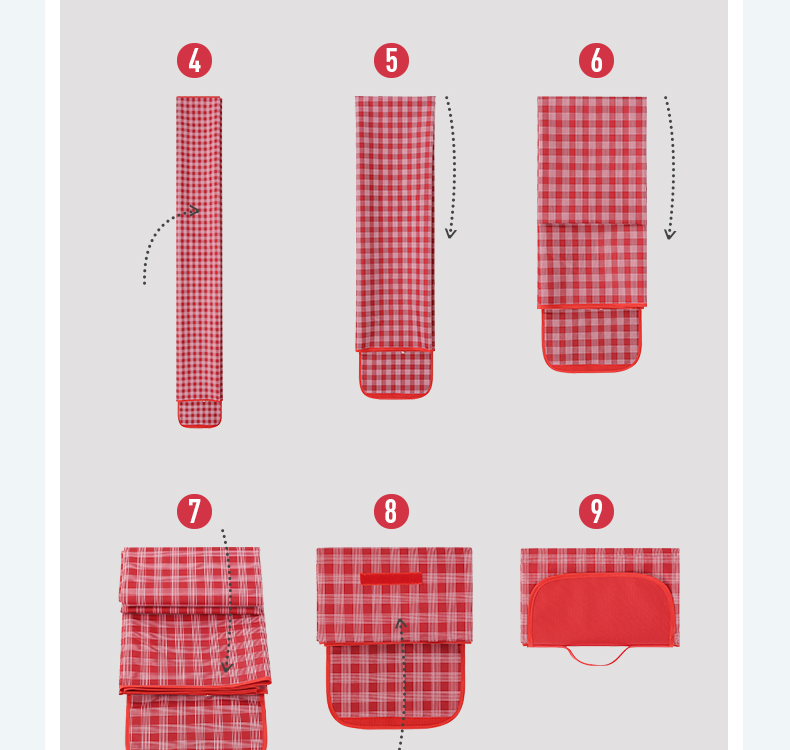 4

5

6

7

8

9