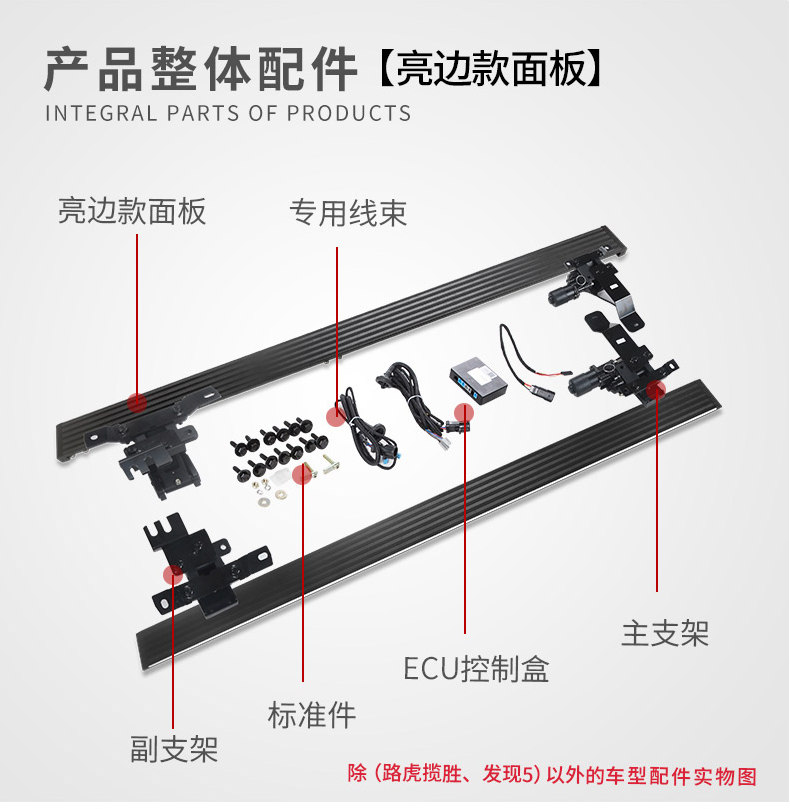 产品整体配件【亮边款面板】
INTEGRAL PARTS OF PRODUCTS

亮边款面板

专用线束

主支架

ECU控制盒

标准件

副支架

除（路虎揽胜、发现5）以外的车型配件实物图