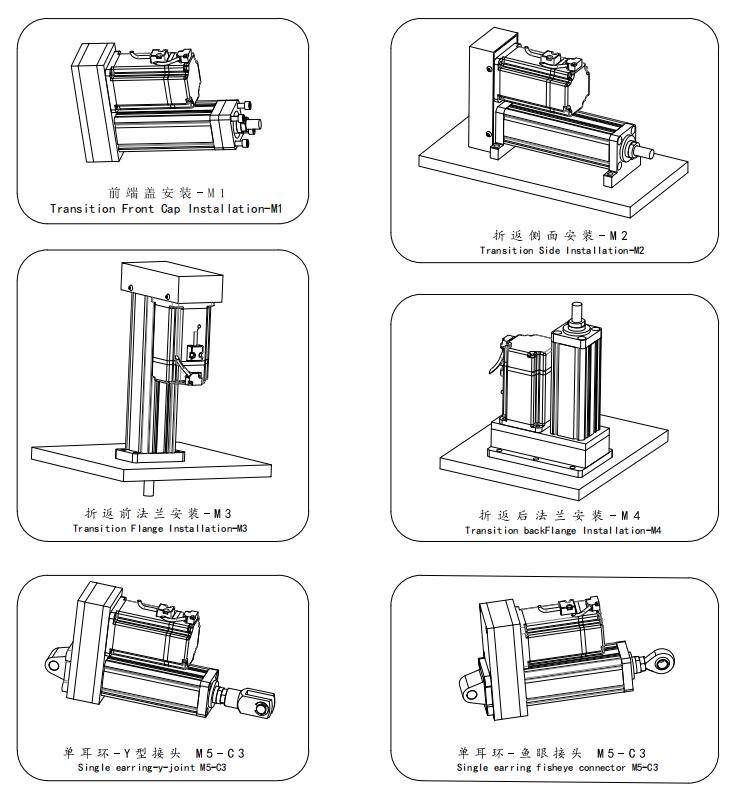 前端盖安装-M1
Transition Front Cap Installation-M1

折返侧面安装-M2
Transition Side Installation-M2

折返前法兰安装-M3
Transition Flange Installation-M3

折返后法兰安装-M4
Transition backFlange Installation-M4

单耳环-Y型接头 M5-C3
Single earring-y-joint M5-C3

单耳环-鱼眼接头 M5-C3
Single earring fisheye connector M5-C3