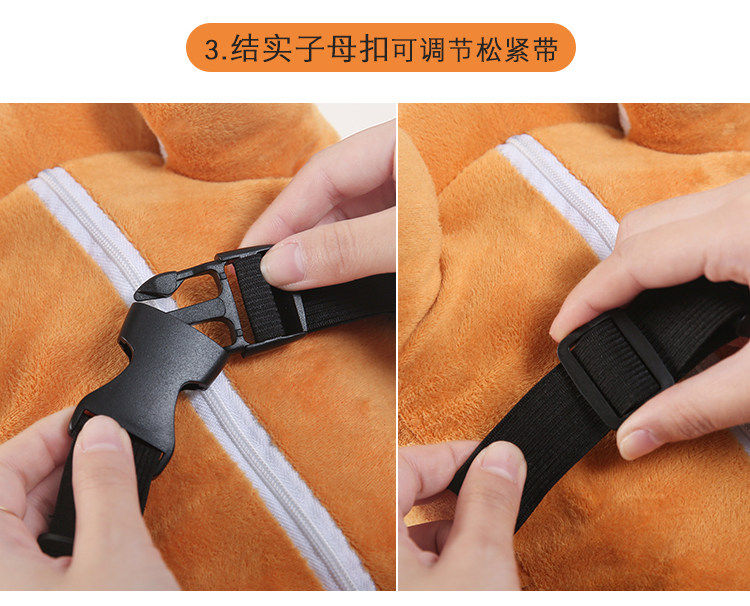 3.结实子母扣可调节松紧带