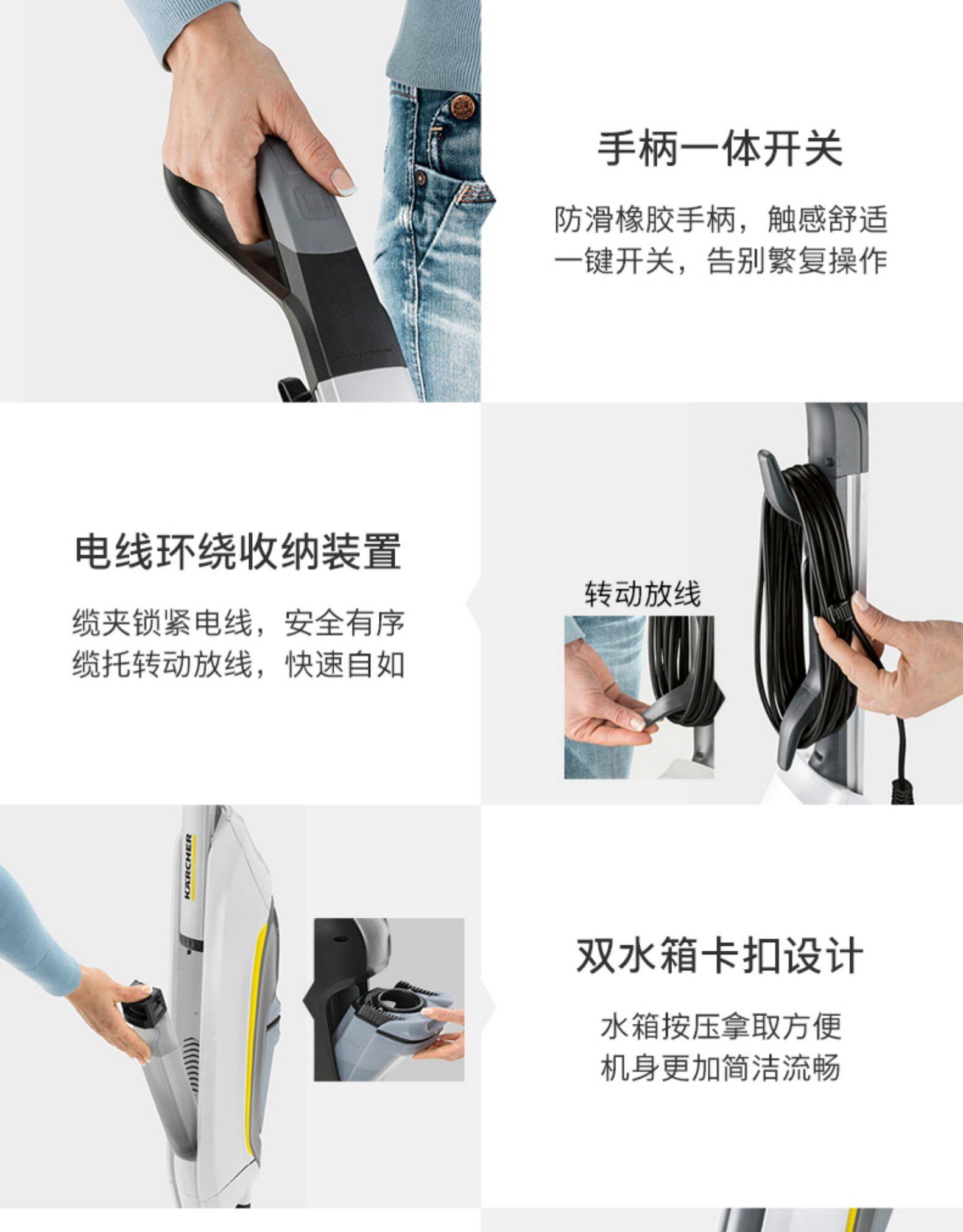 手柄一体开关

防滑橡胶手柄，触感舒适
一键开关，告别繁复操作

电线环绕收纳装置

缆夹锁紧电线，安全有序
缆托转动放线，快速自如

转动放线

KÄRCHER

双水箱卡扣设计

水箱按压拿取方便
机身更加简洁流畅