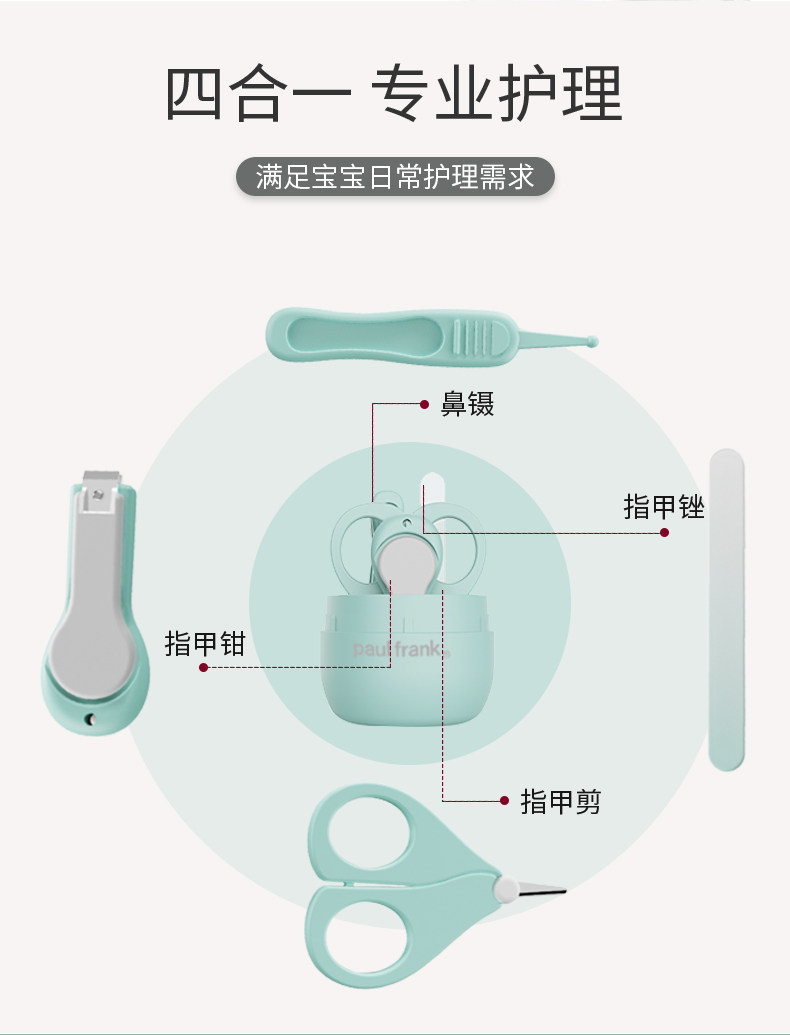 四合一 专业护理

满足宝宝日常护理需求

鼻镊

指甲锉

指甲钳

paul frank

指甲剪