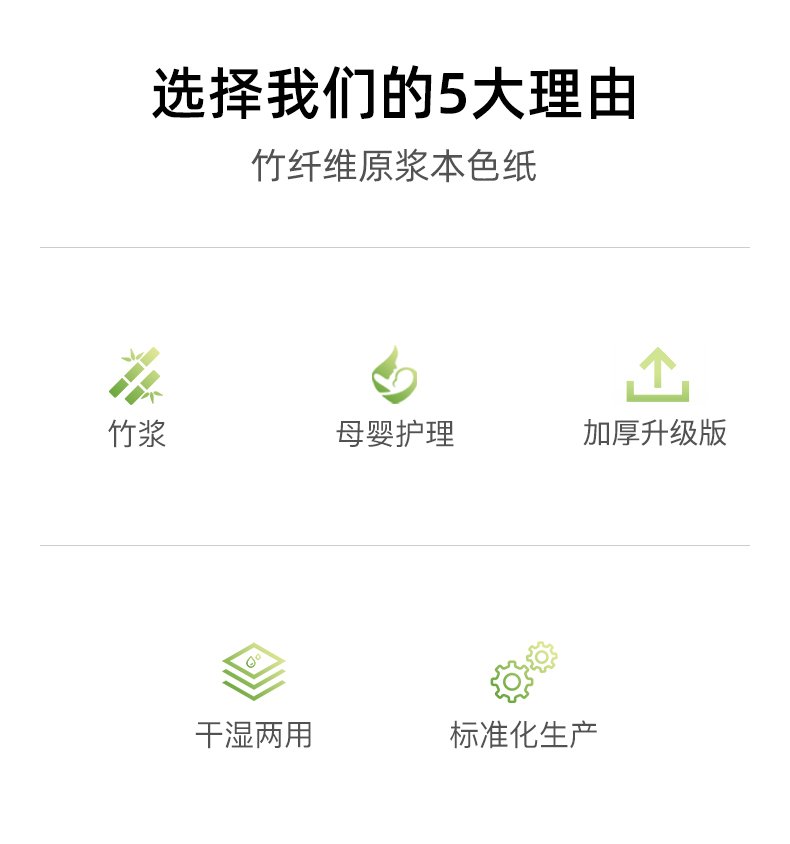 选择我们的5大理由

竹纤维原浆本色纸

竹浆

母婴护理

加厚升级版

干湿两用

标准化生产