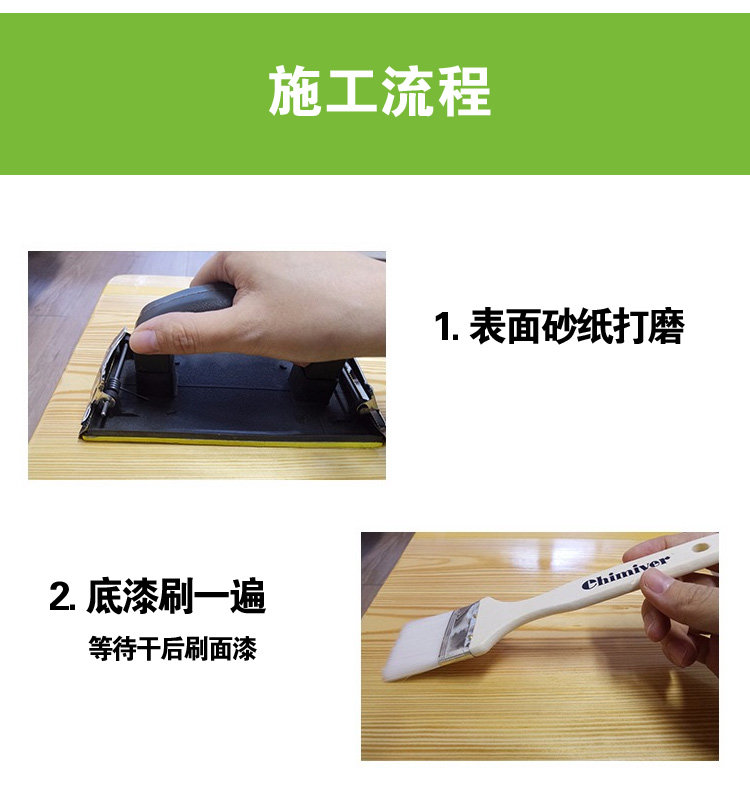 施工流程

1. 表面砂纸打磨

2. 底漆刷一遍

等待干后刷面漆

Chimiver