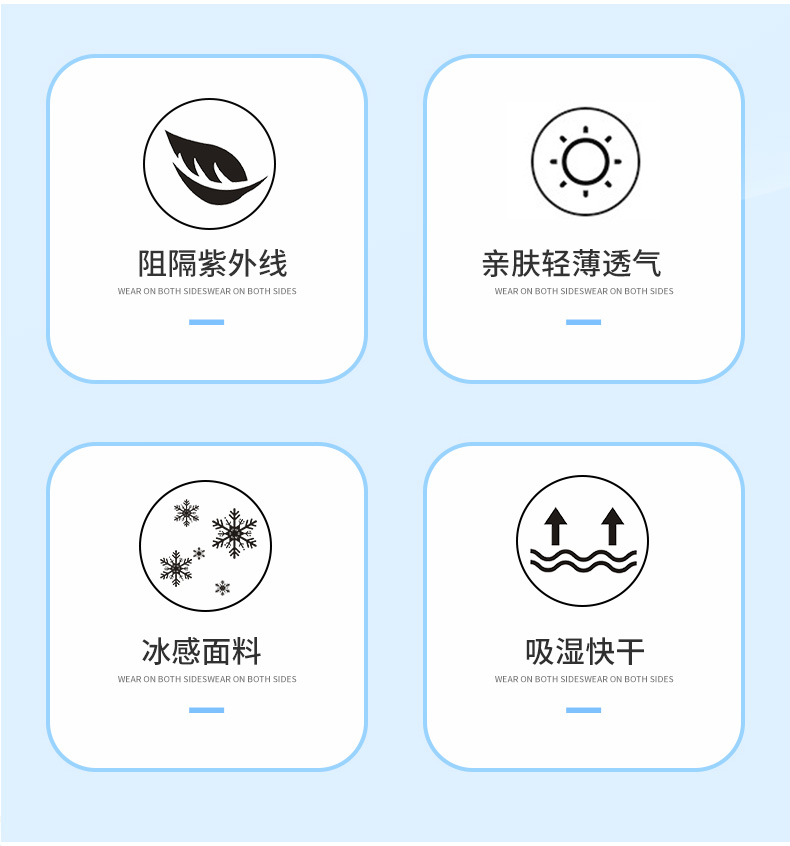 阻隔紫外线

WEAR ON BOTH SIDESWEAR ON BOTH SIDES

亲肤轻薄透气

WEAR ON BOTH SIDESWEAR ON BOTH SIDES

冰感面料

WEAR ON BOTH SIDESWEAR ON BOTH SIDES

吸湿快干

WEAR ON BOTH SIDESWEAR ON BOTH SIDES