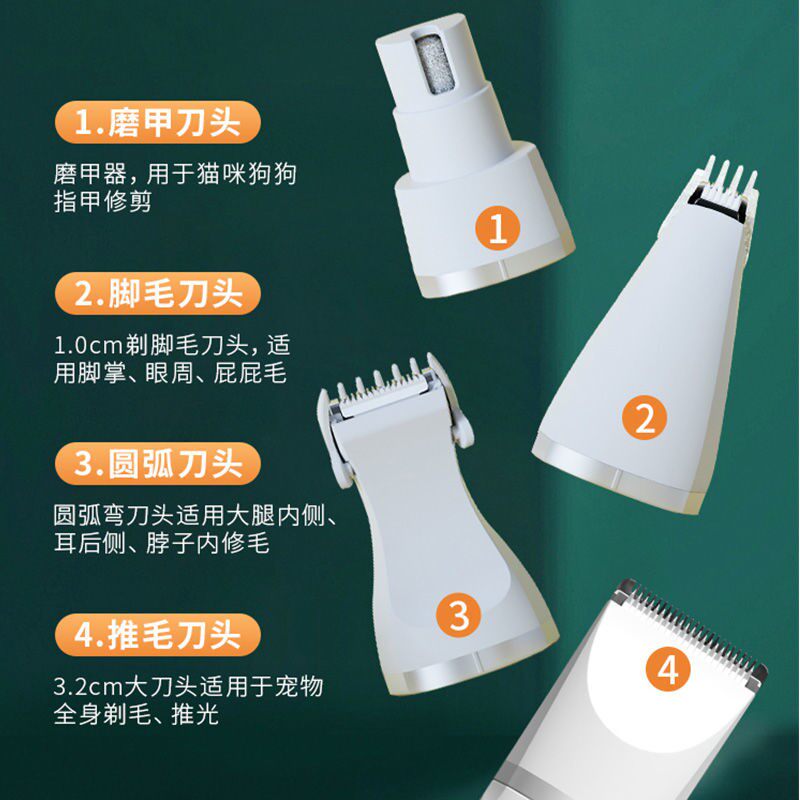 1.磨甲刀头

磨甲器，用于猫咪狗狗指甲修剪

2.脚毛刀头

1.0cm剃脚毛刀头，适用脚掌、眼周、屁屁毛

3.圆弧刀头

圆弧弯刀头适用大腿内侧、耳后侧、脖子内修毛

4.推毛刀头

3.2cm大刀头适用于宠物全身剃毛、推光

1

2

3

4