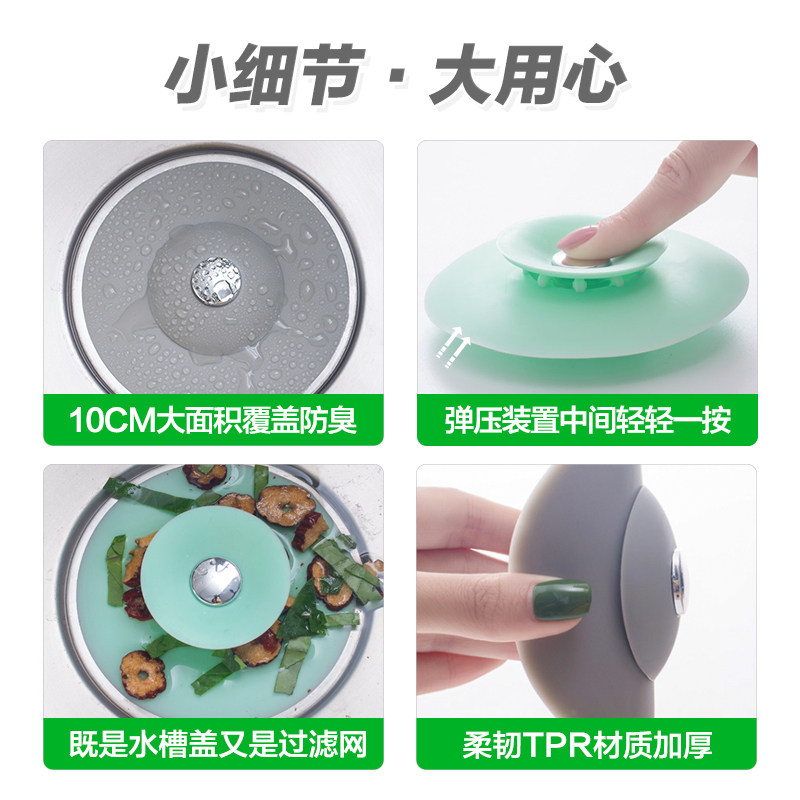 小细节 · 大用心

10CM大面积覆盖防臭

弹压装置中间轻轻一按

既是水槽盖又是过滤网

柔韧TPR材质加厚