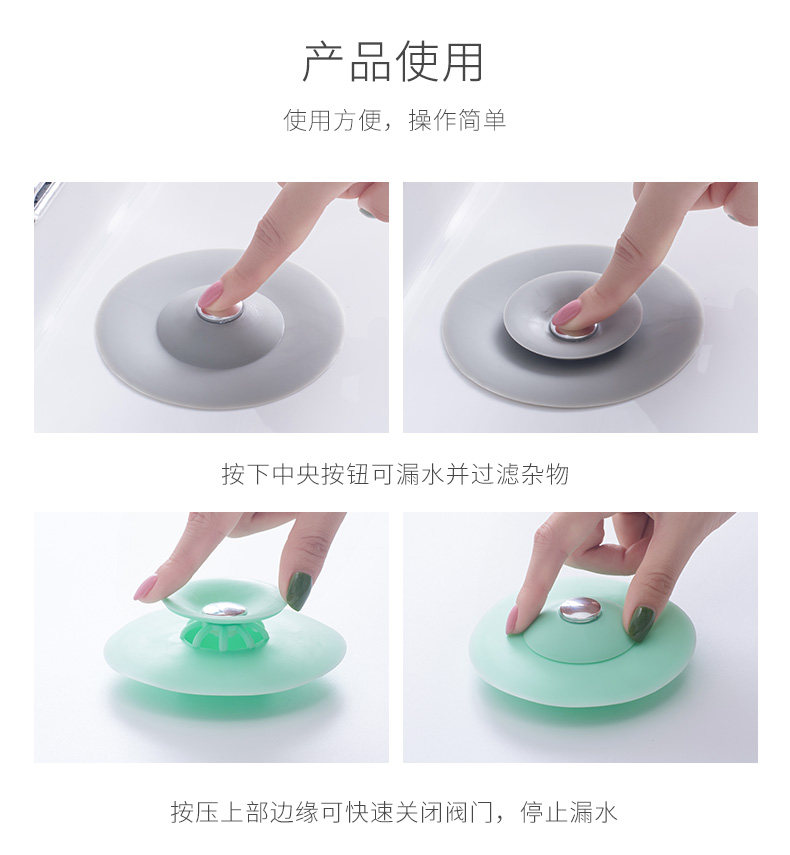 产品使用

使用方便，操作简单

按下中央按钮可漏水并过滤杂物

按压上部边缘可快速关闭阀门，停止漏水