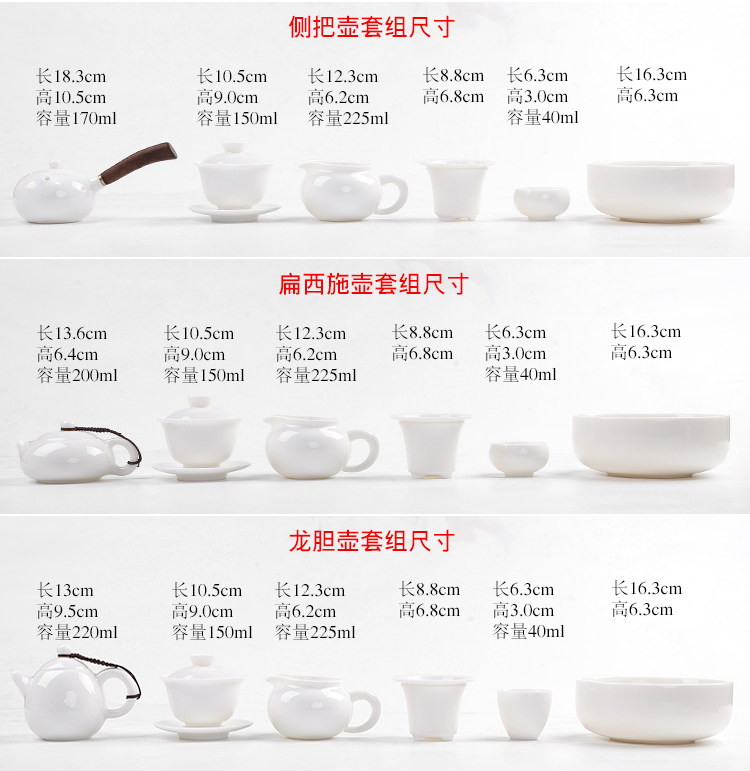 侧把壶套组尺寸

长18.3cm
高10.5cm
容量170ml

长10.5cm
高9.0cm
容量150ml

长12.3cm
高6.2cm
容量225ml

长8.8cm
高6.8cm

长6.3cm
高3.0cm
容量40ml

长16.3cm
高6.3cm

扁西施壶套组尺寸

长13.6cm
高6.4cm
容量200ml

长10.5cm
高9.0cm
容量150ml

长12.3cm
高6.2cm
容量225ml

长8.8cm
高6.8cm

长6.3cm
高3.0cm
容量40ml

长16.3cm
高6.3cm

龙胆壶套组尺寸

长13cm
高9.5cm
容量220ml

长10.5cm
高9.0cm
容量150ml

长12.3cm
高6.2cm
容量225ml

长8.8cm
高6.8cm

长6.3cm
高3.0cm
容量40ml

长16.3cm
高6.3cm