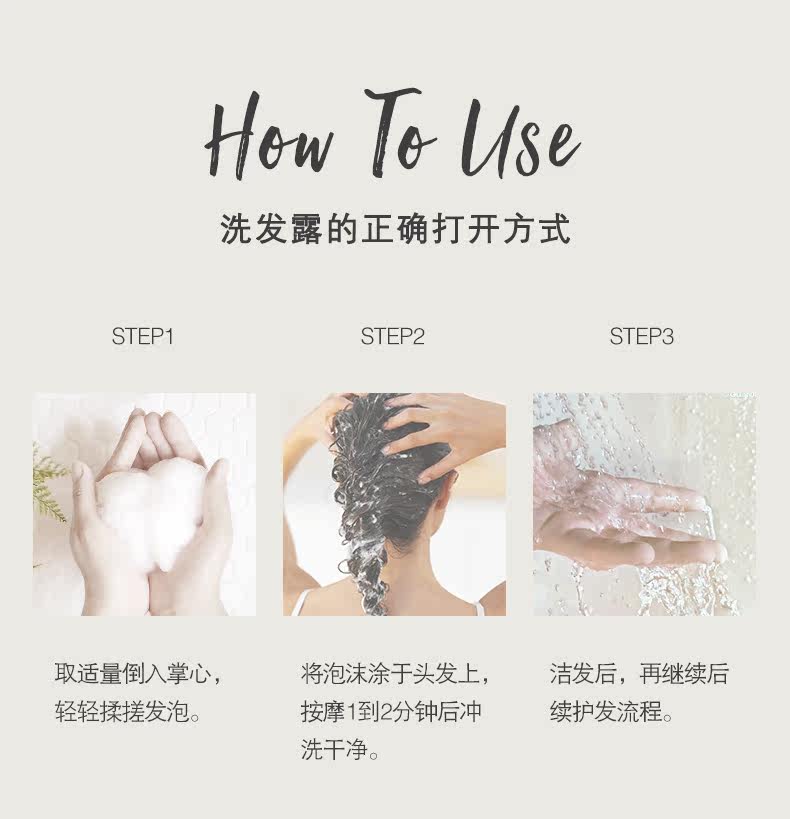 How To Use

洗发露的正确打开方式

STEP1

取适量倒入掌心，轻轻揉搓发泡。

STEP2

将泡沫涂于头发上，按摩1到2分钟后冲洗干净。

STEP3

洁发后，再继续后续护发流程。