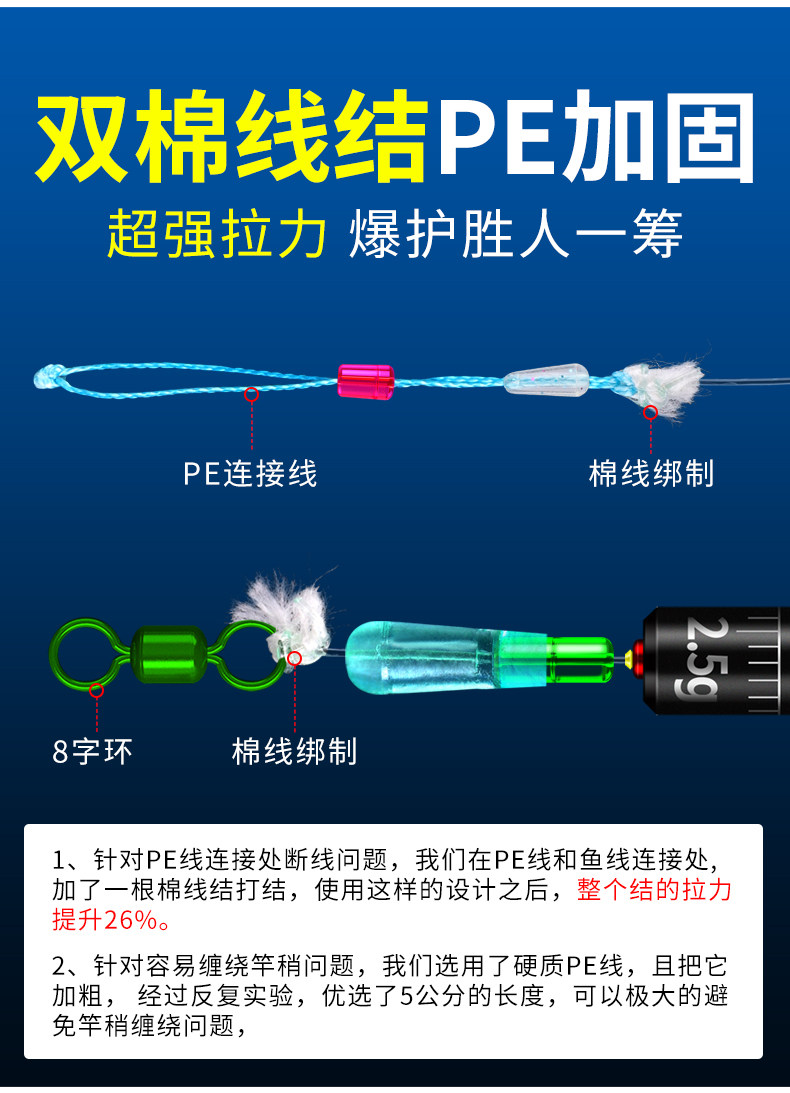 双棉线结PE加固
超强拉力 爆护胜人一筹

PE连接线
棉线绑制

2.5g

8字环
棉线绑制

1、针对PE线连接处断线问题，我们在PE线和鱼线连接处，加了一根棉线结打结，使用这样的设计之后，整个结的拉力提升26%。

2、针对容易缠绕竿稍问题，我们选用了硬质PE线，且把它加粗， 经过反复实验，优选了5公分的长度，可以极大的避免竿稍缠绕问题，