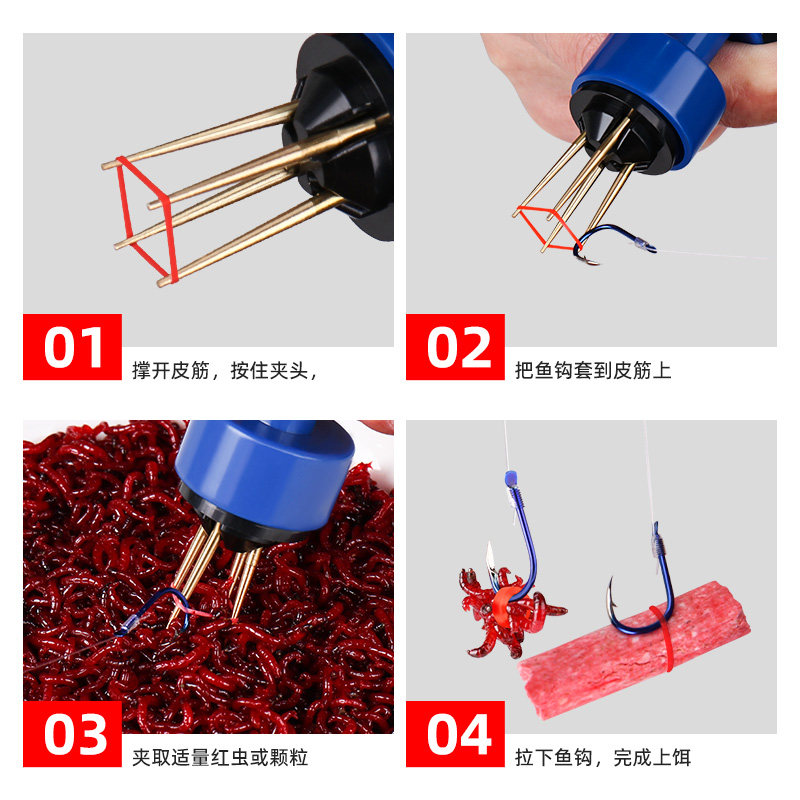 01 撑开皮筋，按住夹头，

02 把鱼钩套到皮筋上

03 夹取适量红虫或颗粒

04 拉下鱼钩，完成上饵