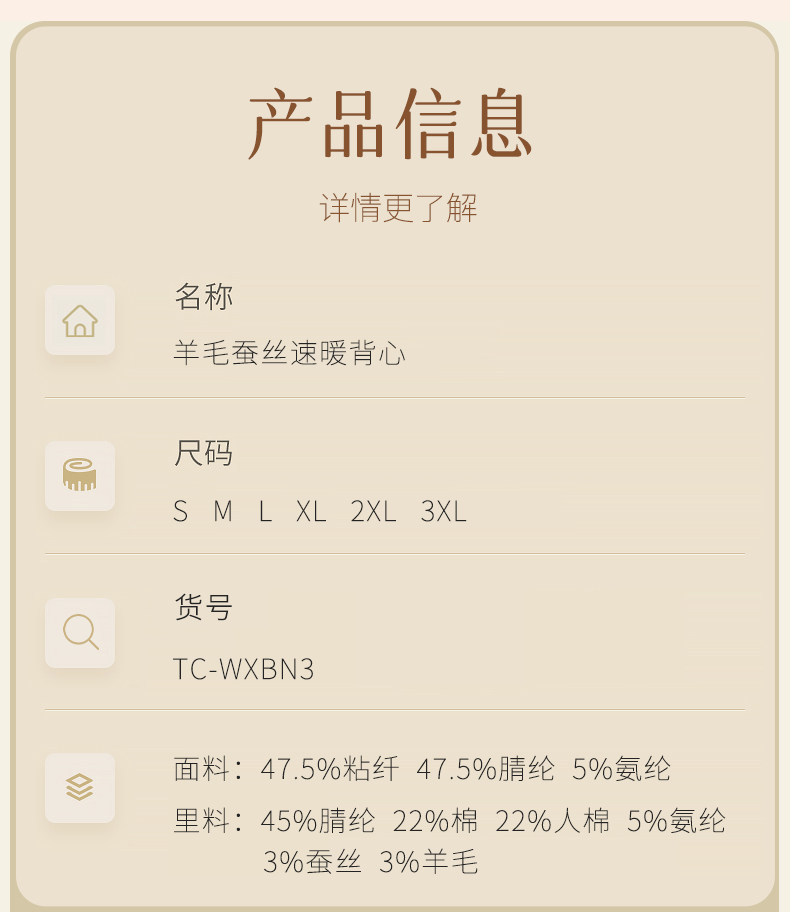 产品信息

详情更了解

名称

羊毛蚕丝速暖背心

尺码

S M L XL 2XL 3XL

货号

TC-WXBN3

面料：47.5%粘纤 47.5%腈纶 5%氨纶

里料：45%腈纶 22%棉 22%人棉 5%氨纶 3%蚕丝 3%羊毛