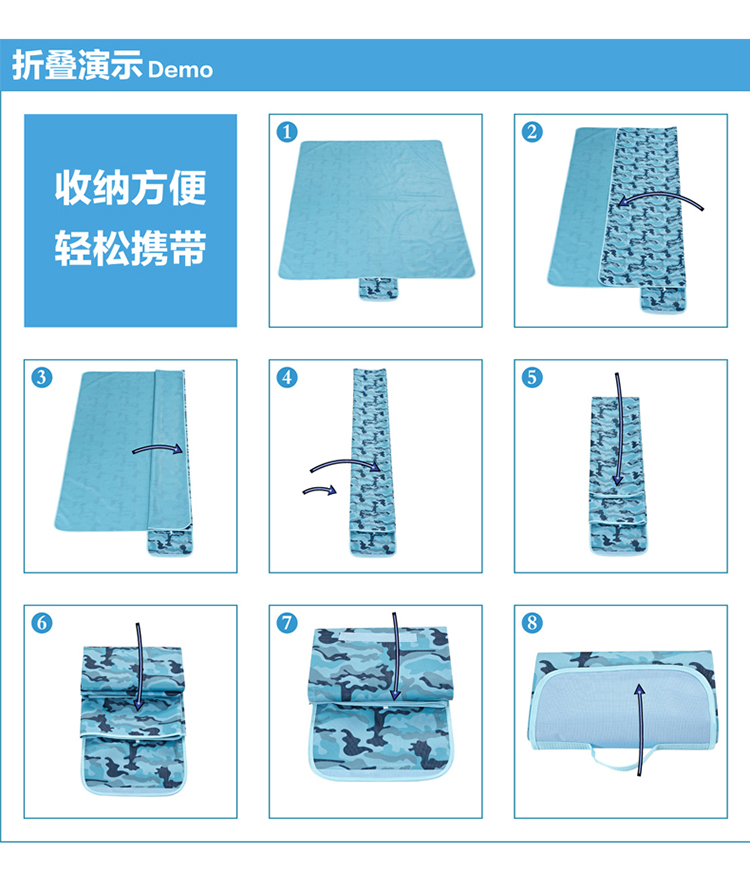 折叠演示 Demo

收纳方便
轻松携带

1

2

3

4

5

6

7

8