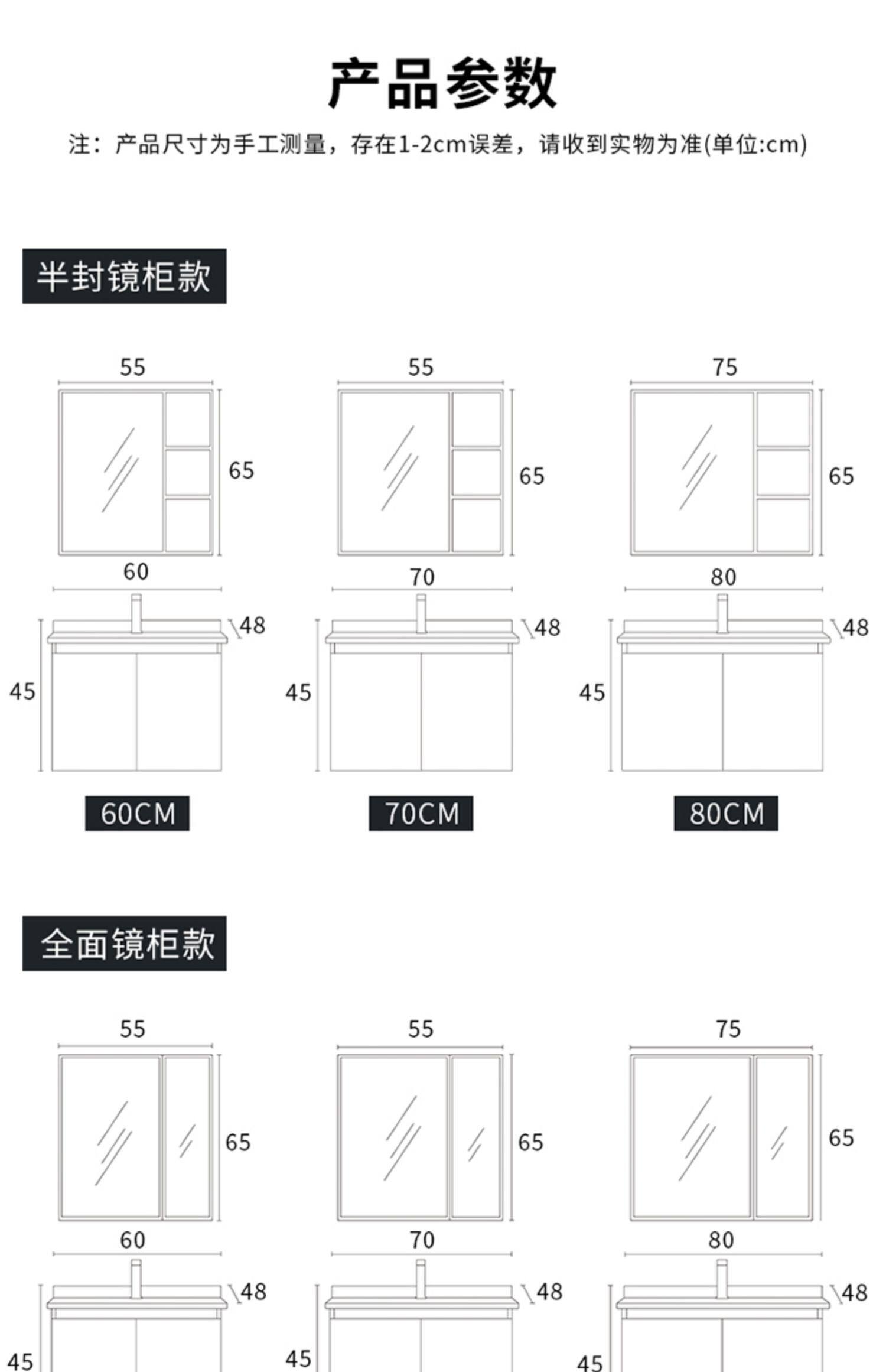 产品参数

注：产品尺寸为手工测量，存在1-2cm误差，请收到实物为准(单位:cm)

半封镜柜款

55
65
60
48
45
60CM

55
65
70
48
45
70CM

75
65
80
48
45
80CM

全面镜柜款

55
65
60
48
45

55
65
70
48
45

75
65
80
48
45