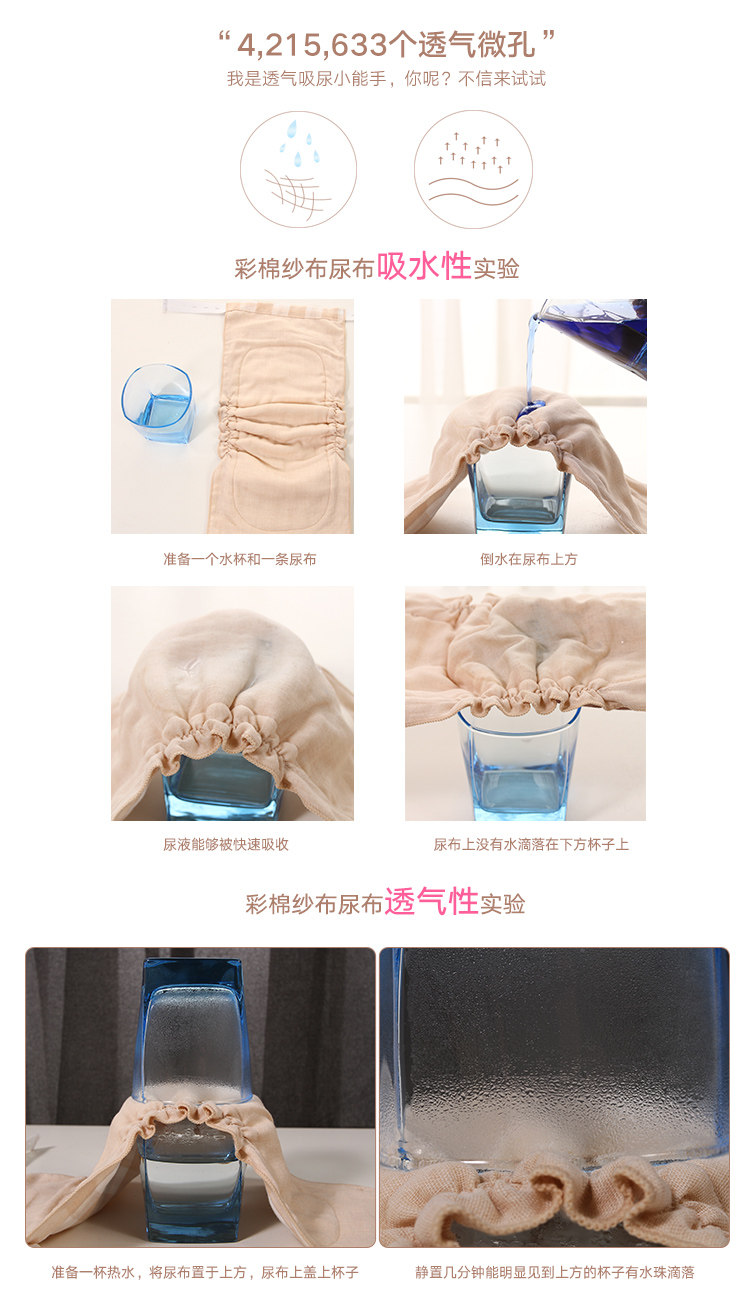 “4,215,633个透气微孔”
我是透气吸尿小能手，你呢？不信来试试

彩棉纱布尿布吸水性实验

准备一个水杯和一条尿布

倒水在尿布上方

尿液能够被快速吸收

尿布上没有水滴落在下方杯子上

彩棉纱布尿布透气性实验

准备一杯热水，将尿布置于上方，尿布上盖上杯子

静置几分钟能明显见到上方的杯子有水珠滴落