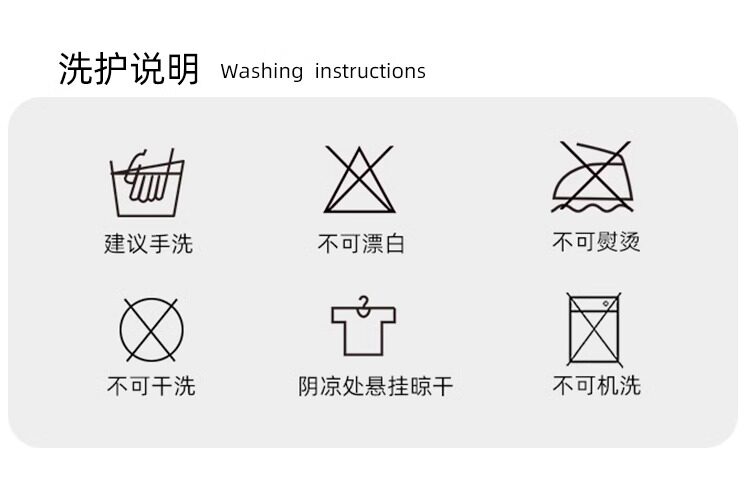 洗护说明 Washing instructions

建议手洗

不可漂白

不可熨烫

不可干洗

阴凉处悬挂晾干

不可机洗