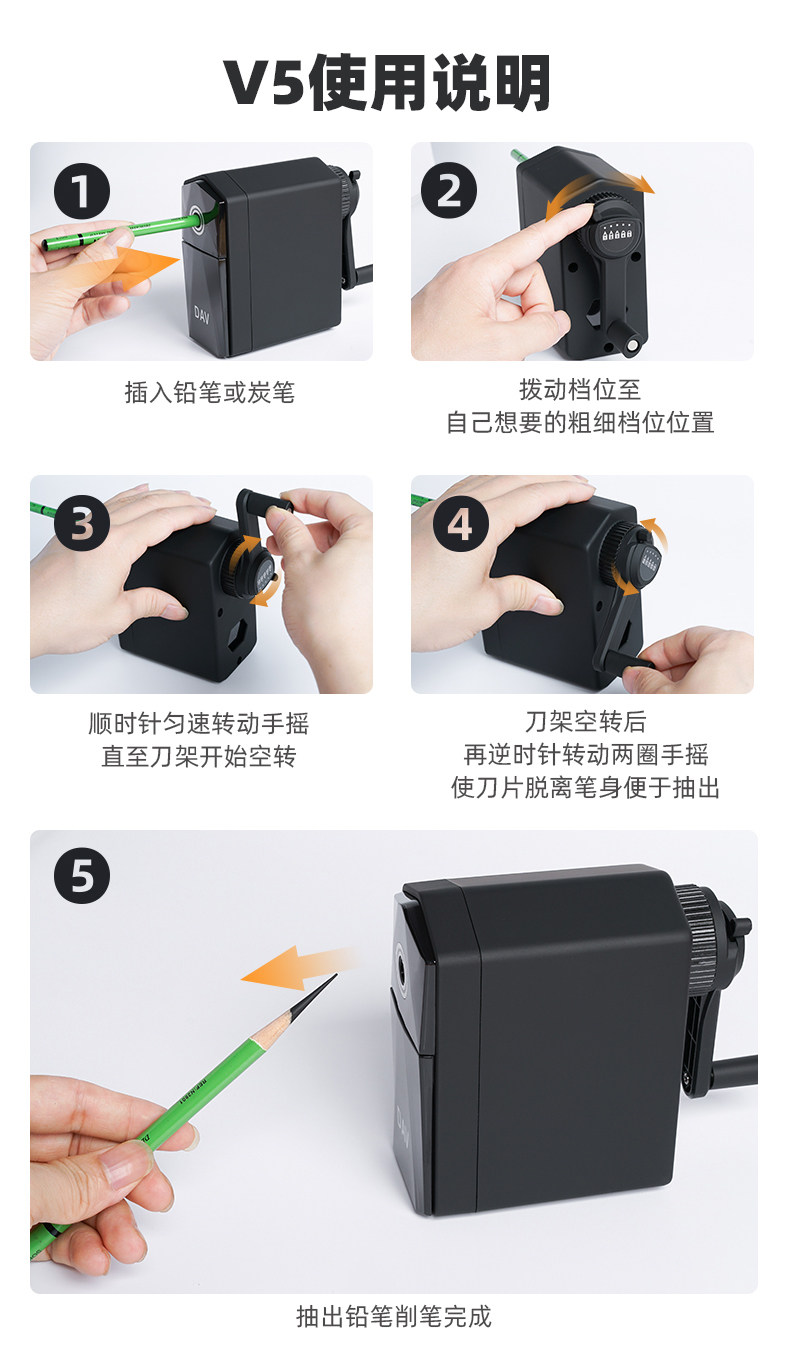 V5使用说明

1

DAV

插入铅笔或炭笔

2

拨动档位至
自己想要的粗细档位位置

3

顺时针匀速转动手摇
直至刀架开始空转

4

刀架空转后
再逆时针转动两圈手摇
使刀片脱离笔身便于抽出

5

DAV

抽出铅笔削笔完成