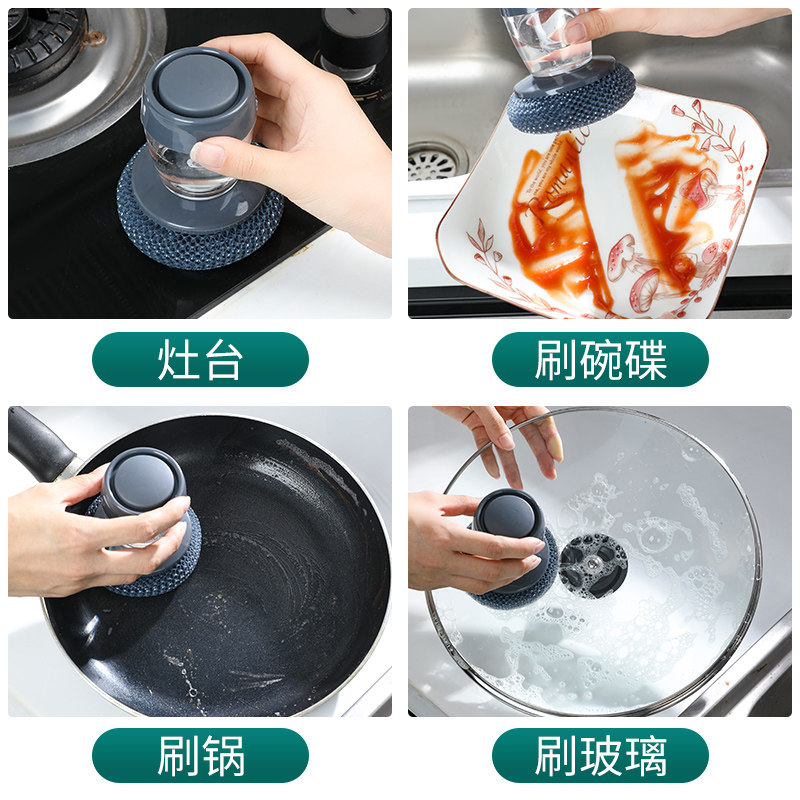 灶台

刷碗碟

刷锅

刷玻璃