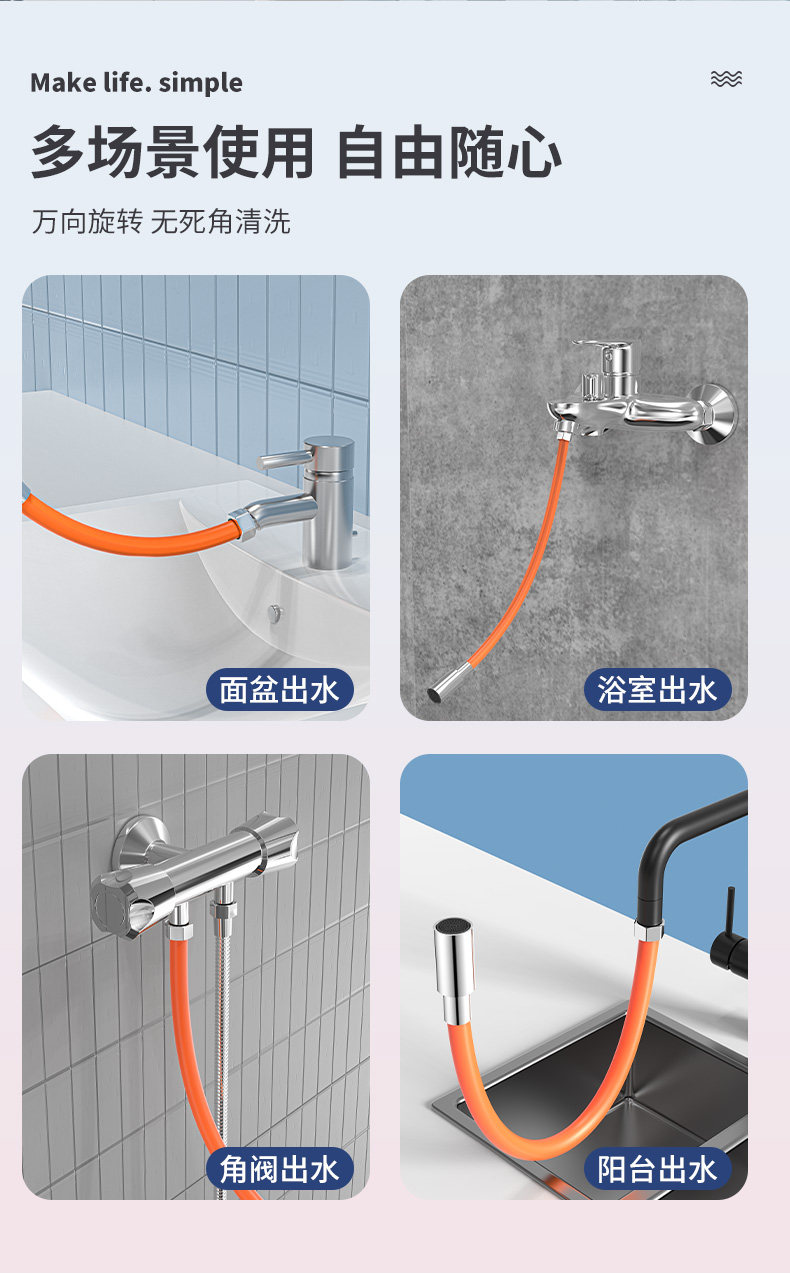 Make life. simple

多场景使用 自由随心

万向旋转 无死角清洗

面盆出水

浴室出水

角阀出水

阳台出水