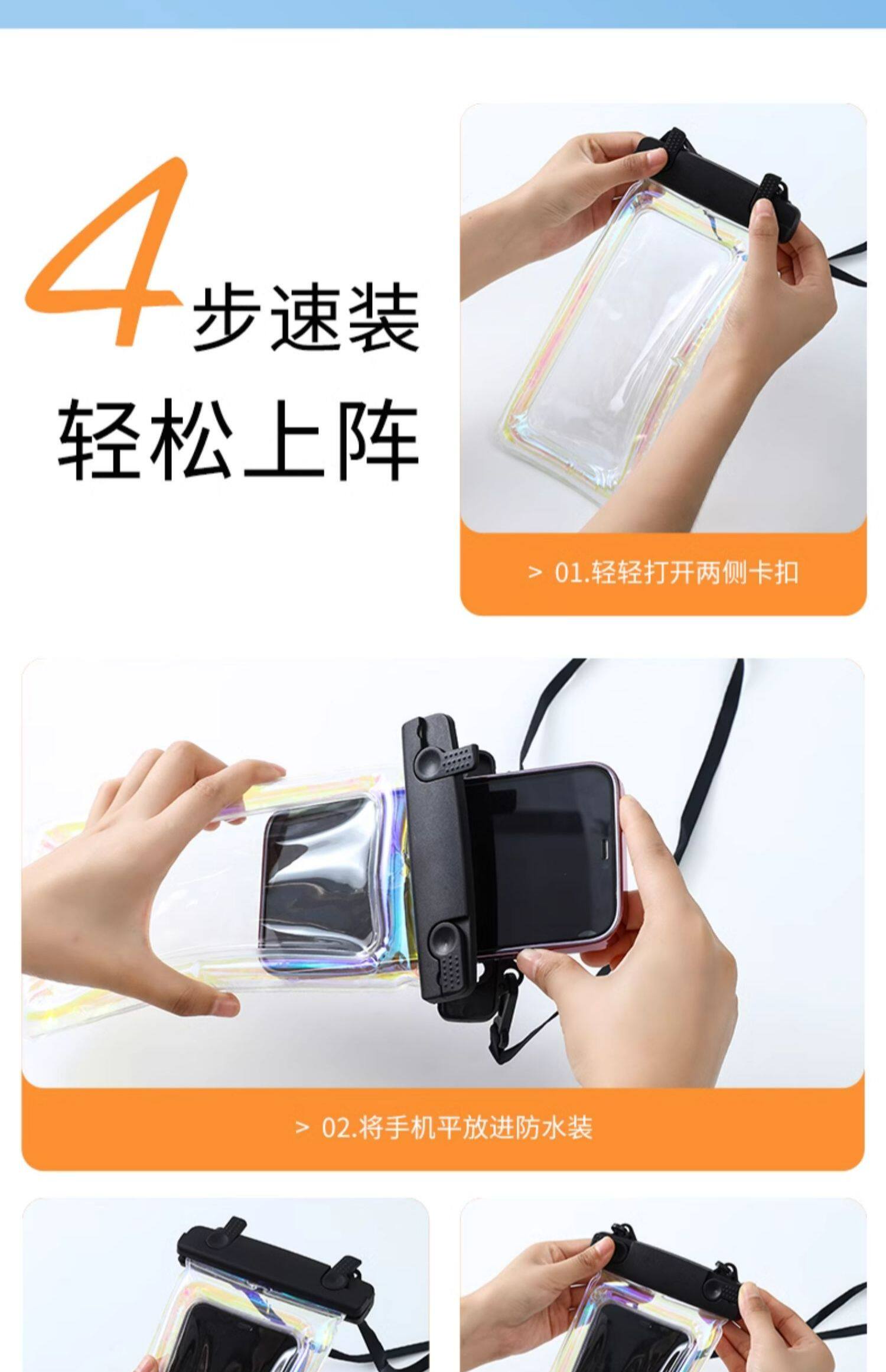 4步速装
轻松上阵

> 01.轻轻打开两侧卡扣

> 02.将手机平放进防水装