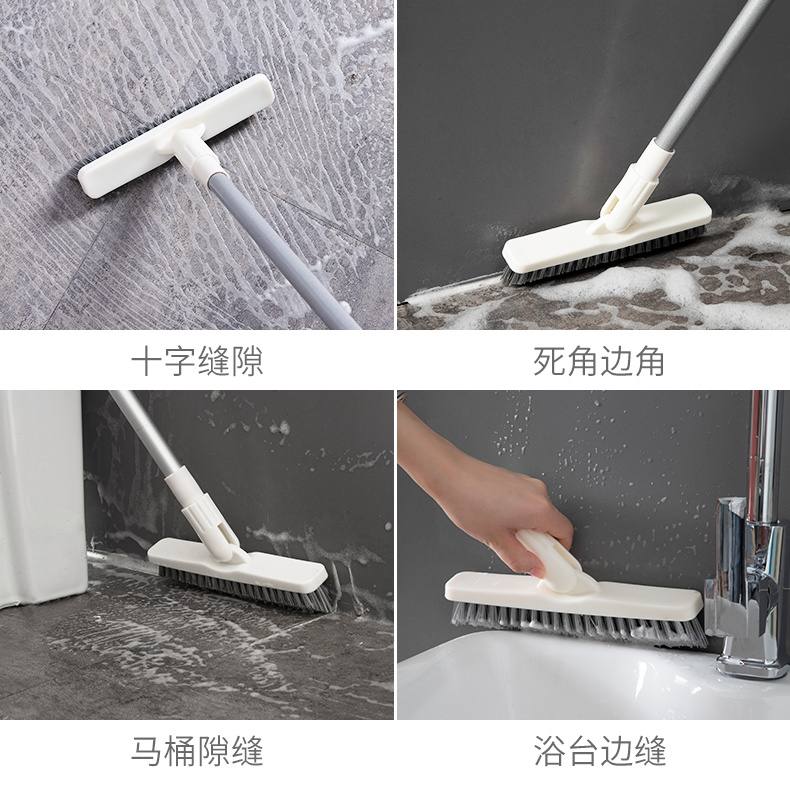 十字缝隙

死角边角

马桶隙缝

浴台边缝