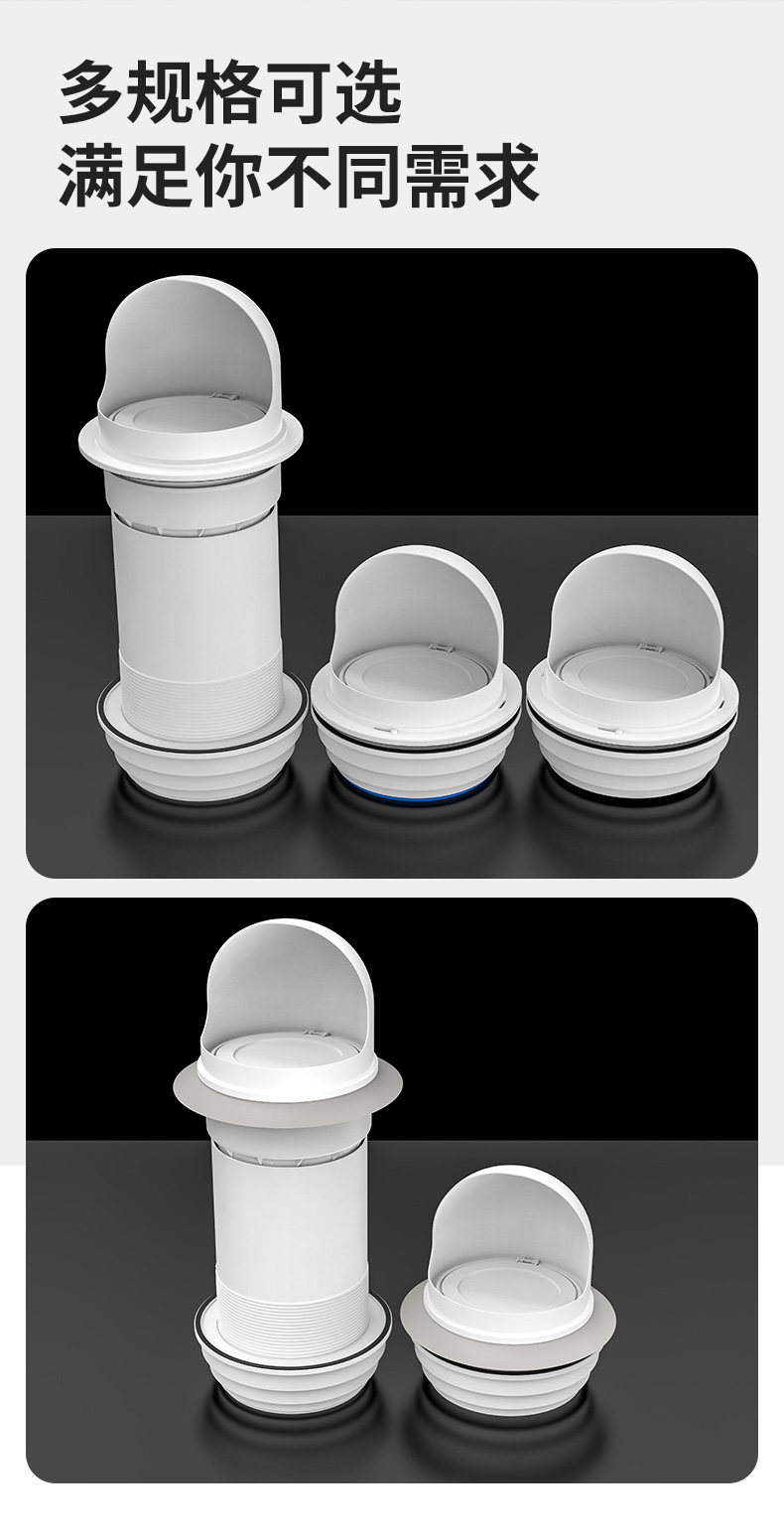 多规格可选
满足你不同需求