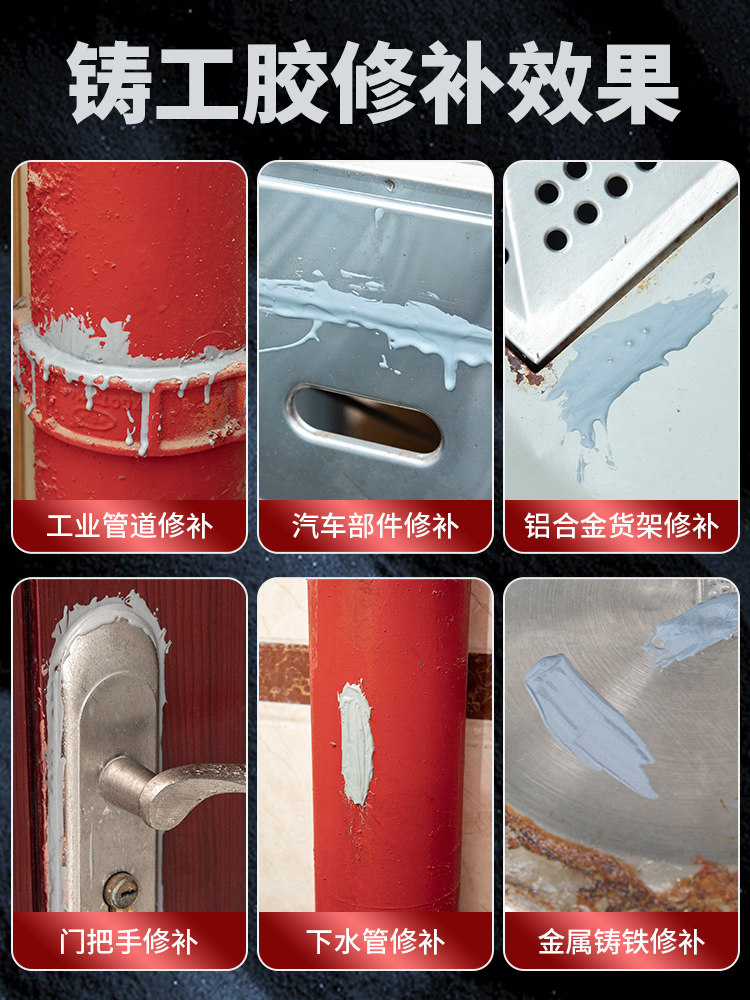 铸工胶修补效果

工业管道修补

汽车部件修补

铝合金货架修补

门把手修补

下水管修补

金属铸铁修补